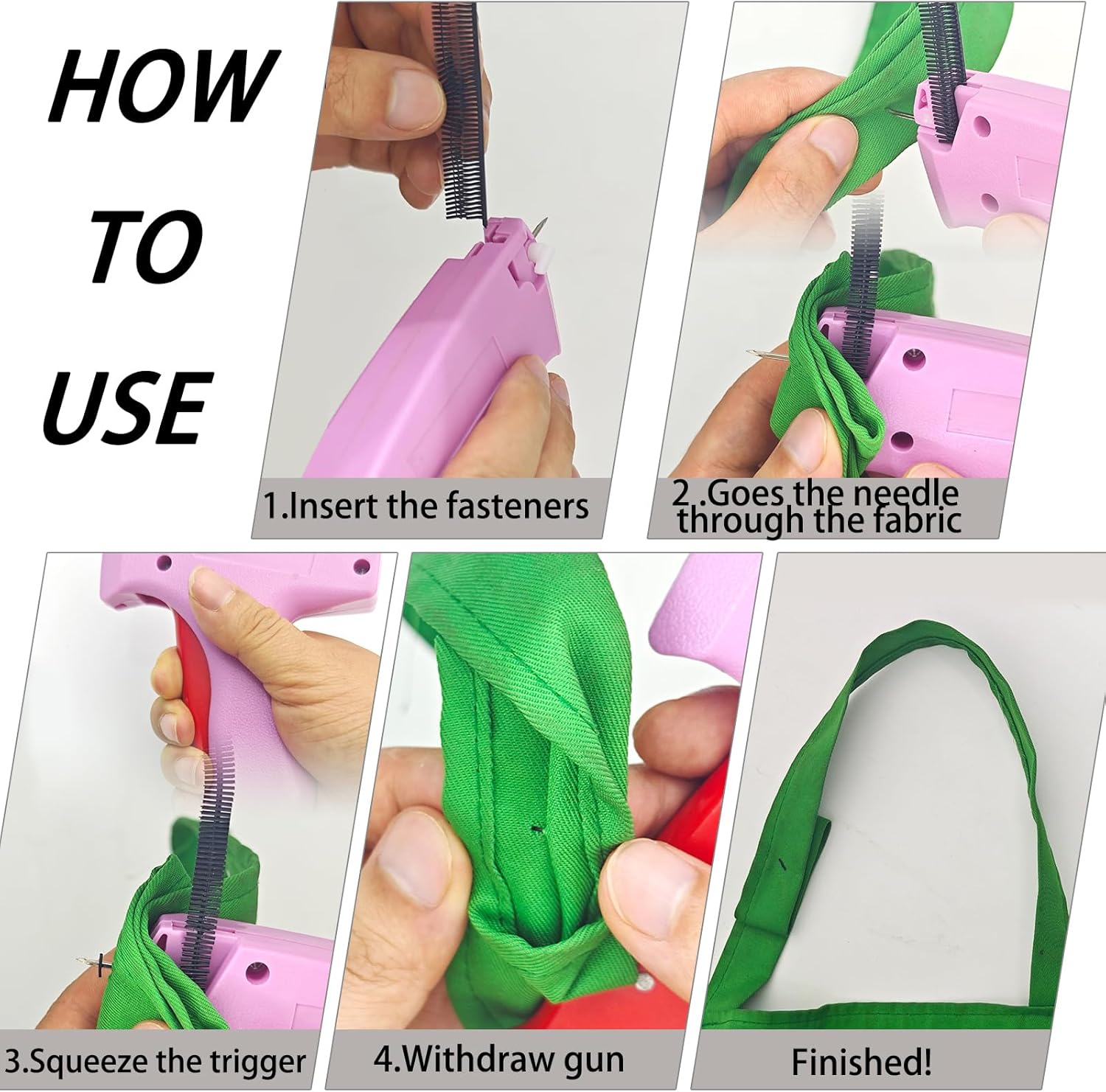 HOW TO USE

1.Insert the fasteners

2.Goes the needle through the fabric

3.Squeeze the trigger

4.Withdraw gun

Finished!