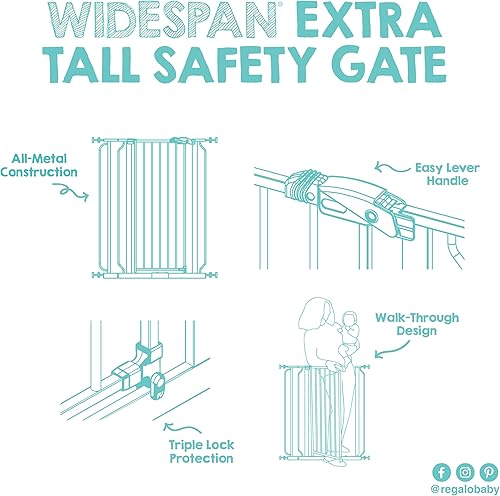 WIDESPAN® EXTRA TALL SAFETY GATE

All-Metal Construction

Easy Lever Handle

Walk-Through Design

Triple Lock Protection

@regalobaby