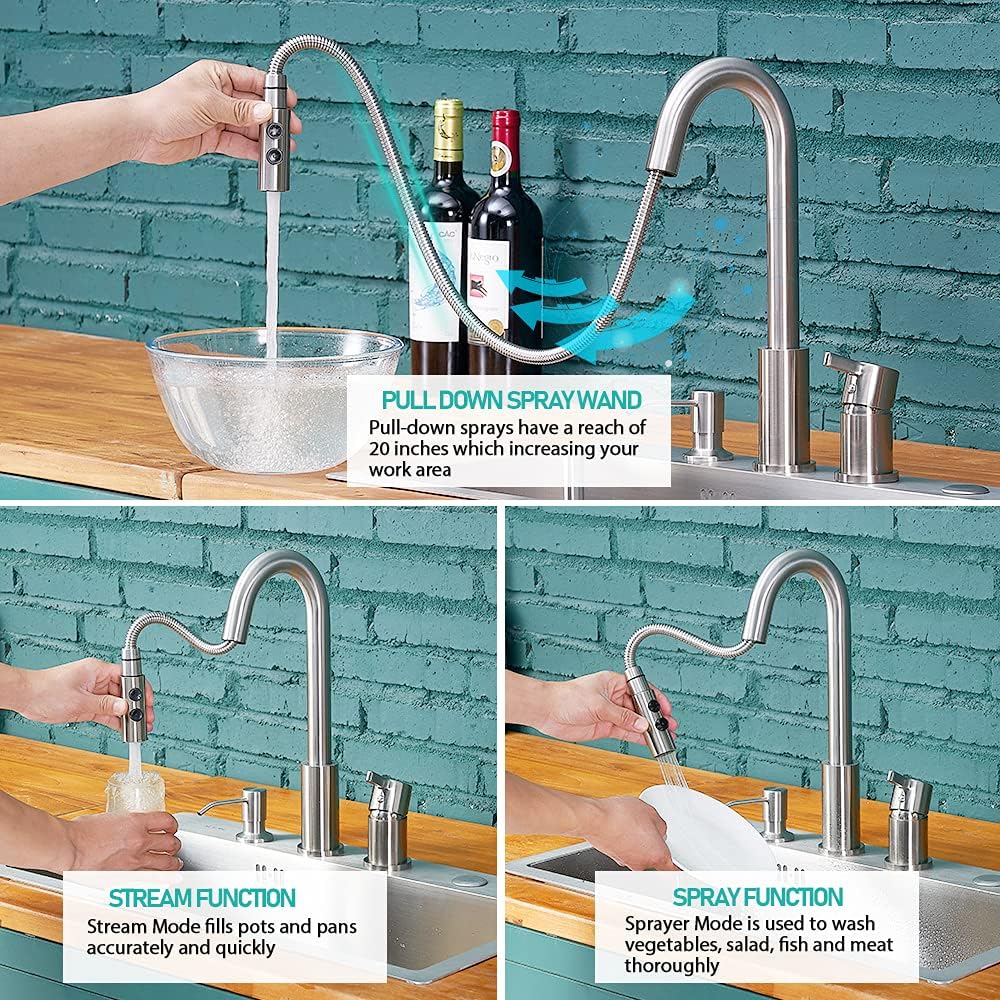 PULL DOWN SPRAY WAND
Pull-down sprays have a reach of 20 inches which increasing your work area

STREAM FUNCTION
Stream Mode fills pots and pans accurately and quickly

SPRAY FUNCTION
Sprayer Mode is used to wash vegetables, salad, fish and meat thoroughly