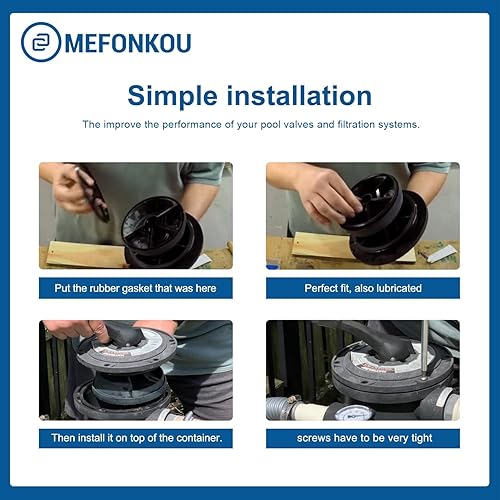 MEFONKOU

Simple installation

The improve the performance of your pool valves and filtration systems.

Put the rubber gasket that was here

Perfect fit, also lubricated

Then install it on top of the container.

screws have to be very tight