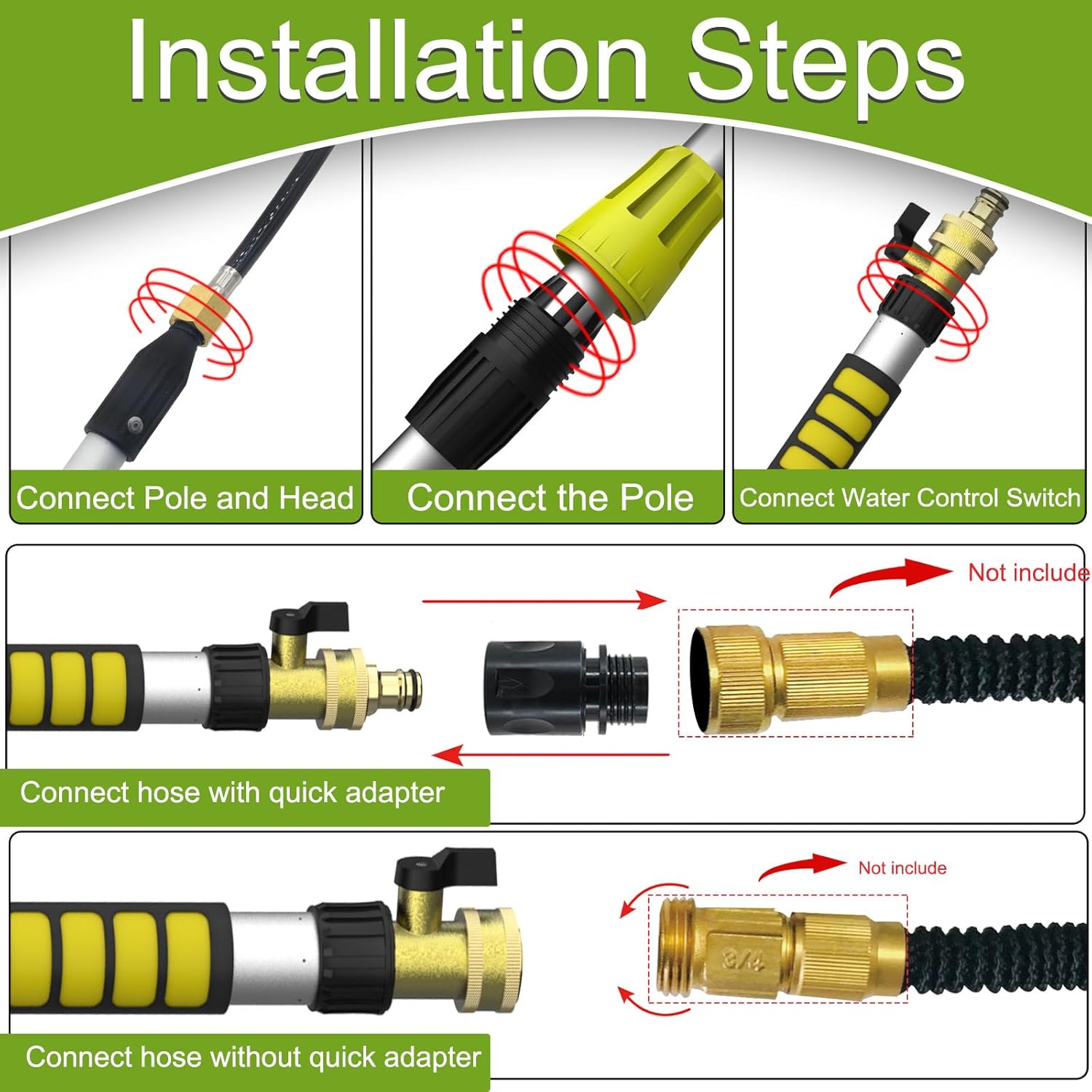 Installation Steps

Connect Pole and Head

Connect the Pole

Connect Water Control Switch

Not include

Connect hose with quick adapter

Not include

3/4

Connect hose without quick adapter