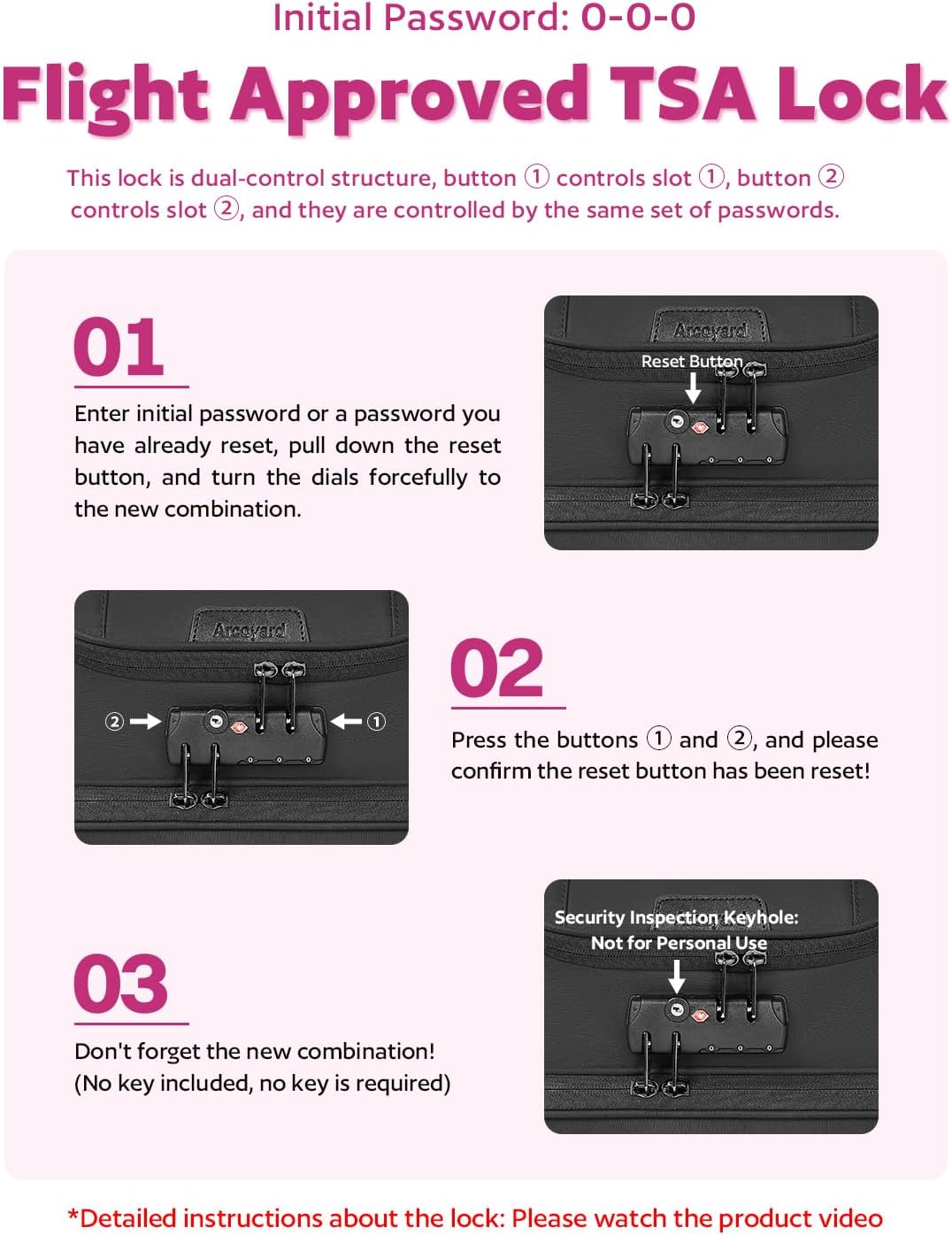 Initial Password: 0-0-0

Flight Approved TSA Lock

This lock is dual-control structure, button ① controls slot ①, button ② controls slot ②, and they are controlled by the same set of passwords.

01

Enter initial password or a password you have already reset, pull down the reset button, and turn the dials forcefully to the new combination.

Arcoyard

Reset Button

Arcoyard

② ①

02

Press the buttons ① and ②, and please confirm the reset button has been reset!

03

Don't forget the new combination!
(No key included, no key is required)

Security Inspection Keyhole:
Not for Personal Use

*Detailed instructions about the lock: Please watch the product video