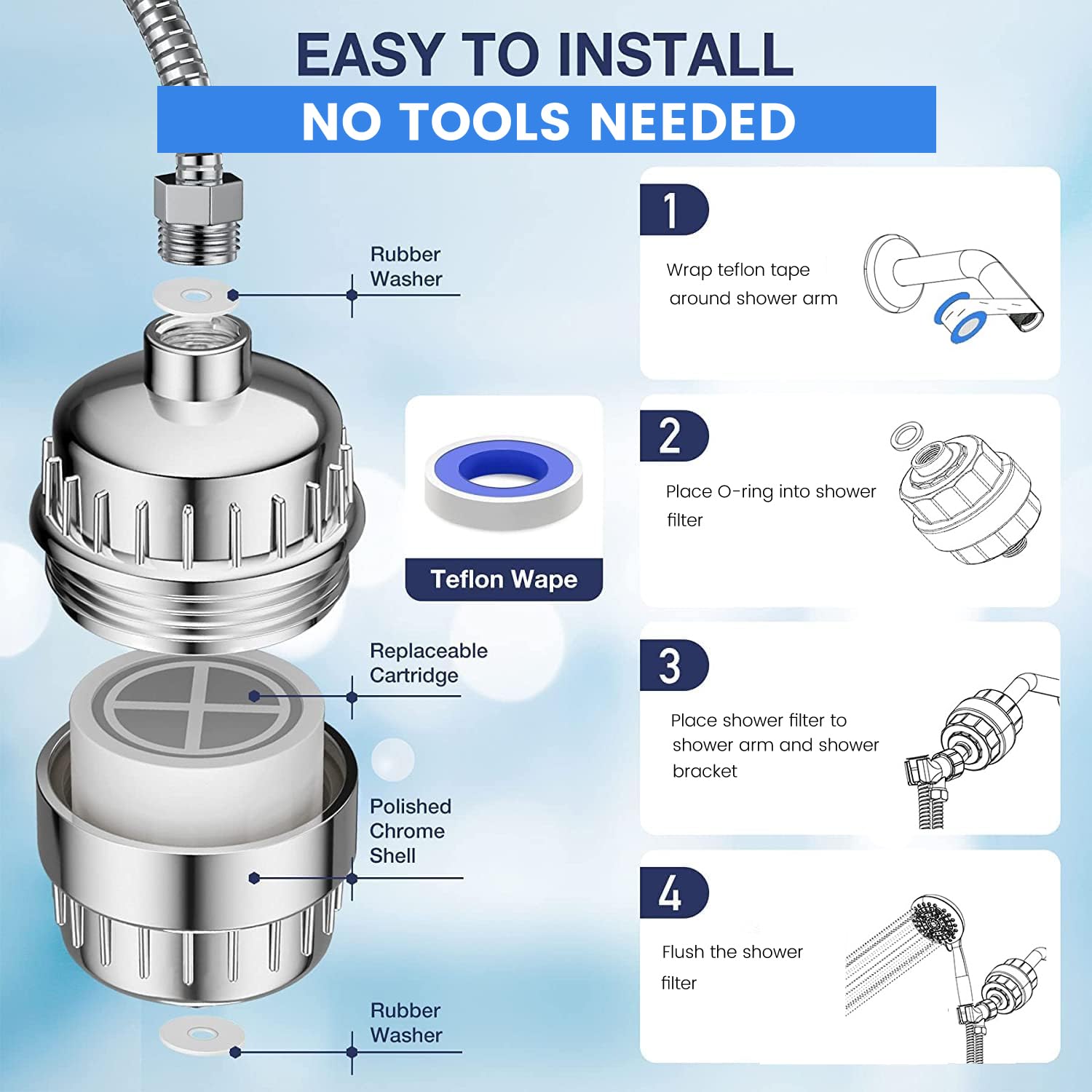 EASY TO INSTALL
NO TOOLS NEEDED

Rubber Washer

Teflon Wape

Replaceable Cartridge

Polished Chrome Shell

Rubber Washer

1
Wrap teflon tape around shower arm

2
Place O-ring into shower filter

3
Place shower filter to shower arm and shower bracket

4
Flush the shower filter