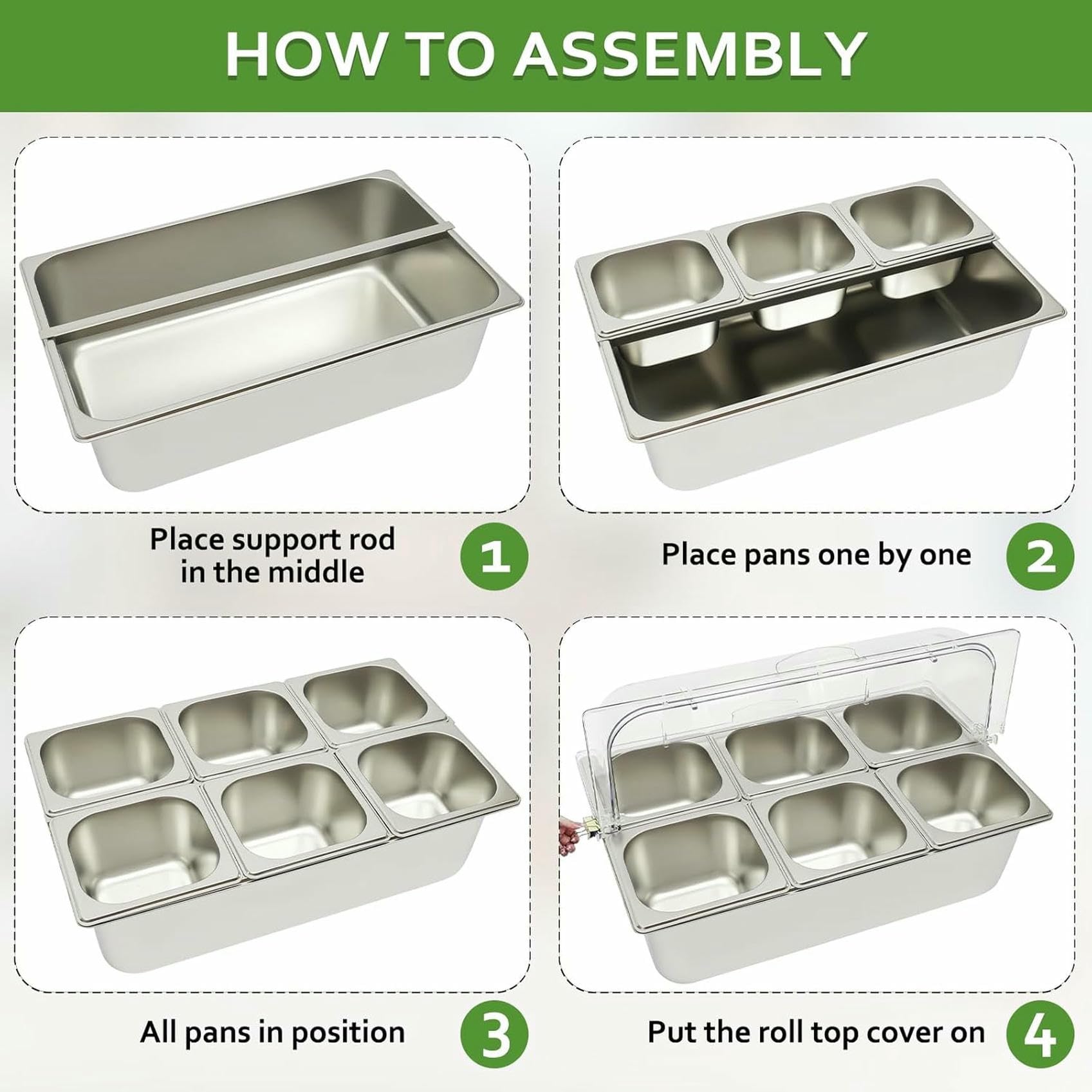 HOW TO ASSEMBLY

Place support rod in the middle

1

Place pans one by one

2

All pans in position

3

Put the roll top cover on

4