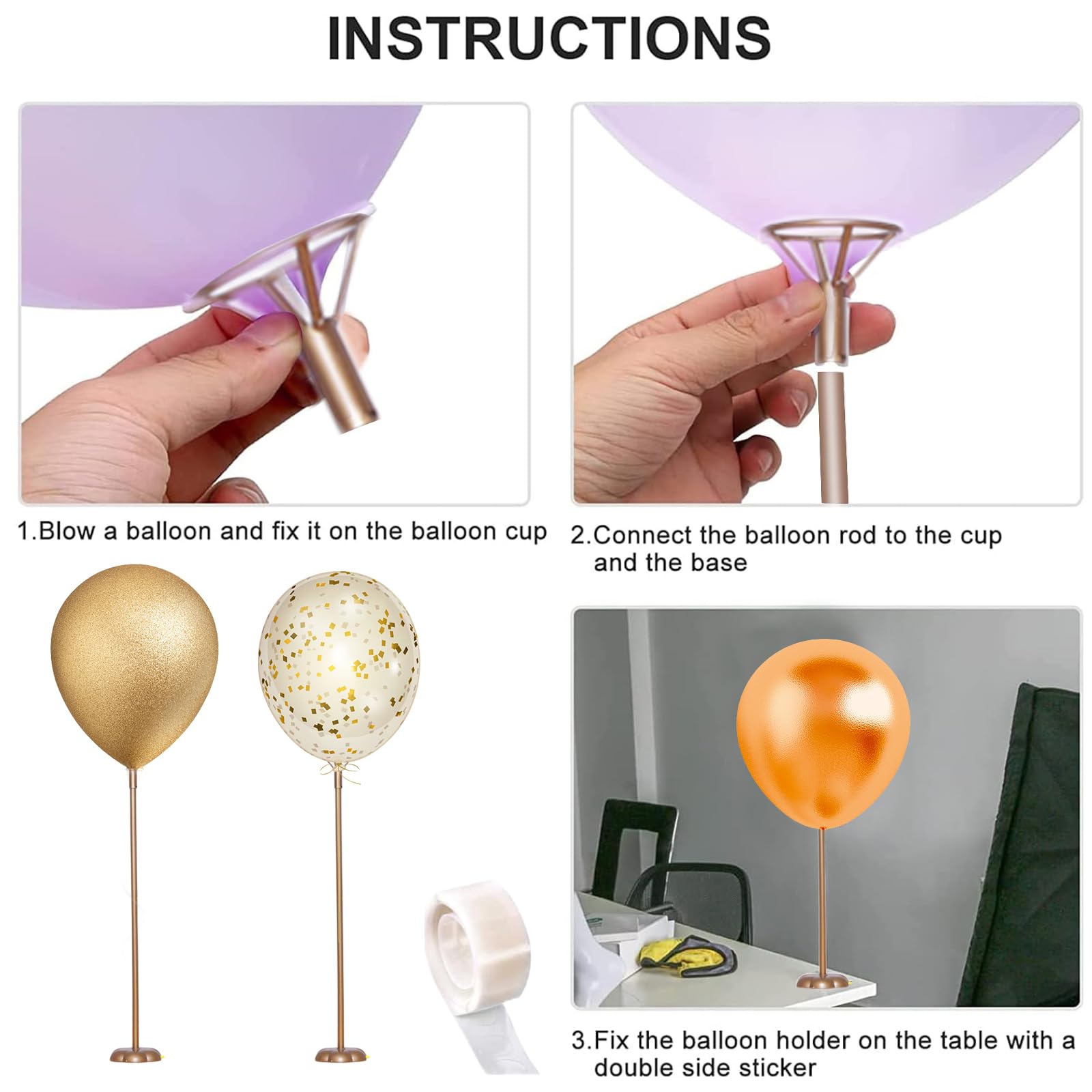 INSTRUCTIONS

1.Blow a balloon and fix it on the balloon cup

2.Connect the balloon rod to the cup and the base

3.Fix the balloon holder on the table with a double side sticker