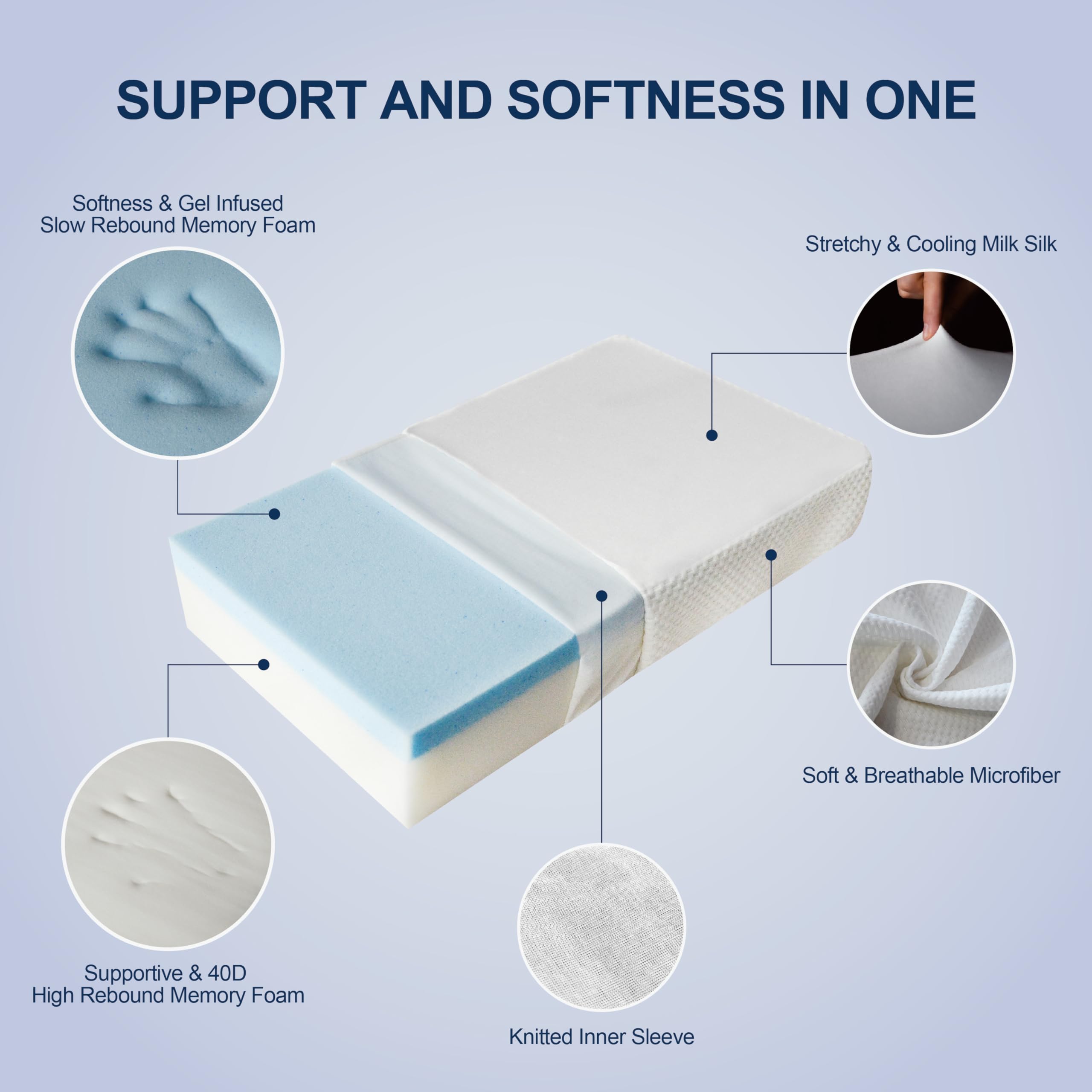 SUPPORT AND SOFTNESS IN ONE

Softness & Gel Infused
Slow Rebound Memory Foam

Stretchy & Cooling Milk Silk

Soft & Breathable Microfiber

Supportive & 40D
High Rebound Memory Foam

Knitted Inner Sleeve