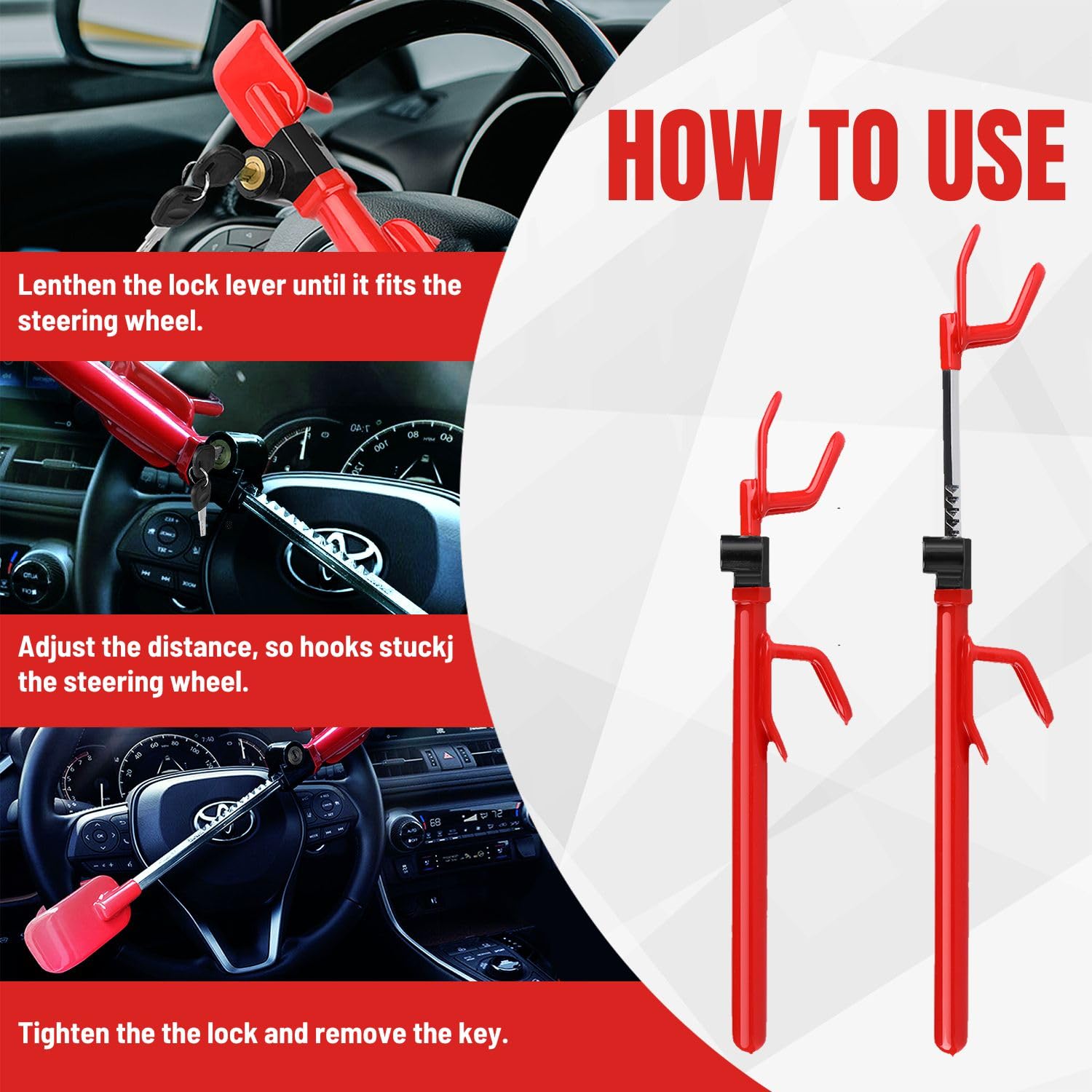 HOW TO USE

Lenthen the lock lever until it fits the steering wheel.

Adjust the distance, so hooks stuckj the steering wheel.

Tighten the the lock and remove the key.