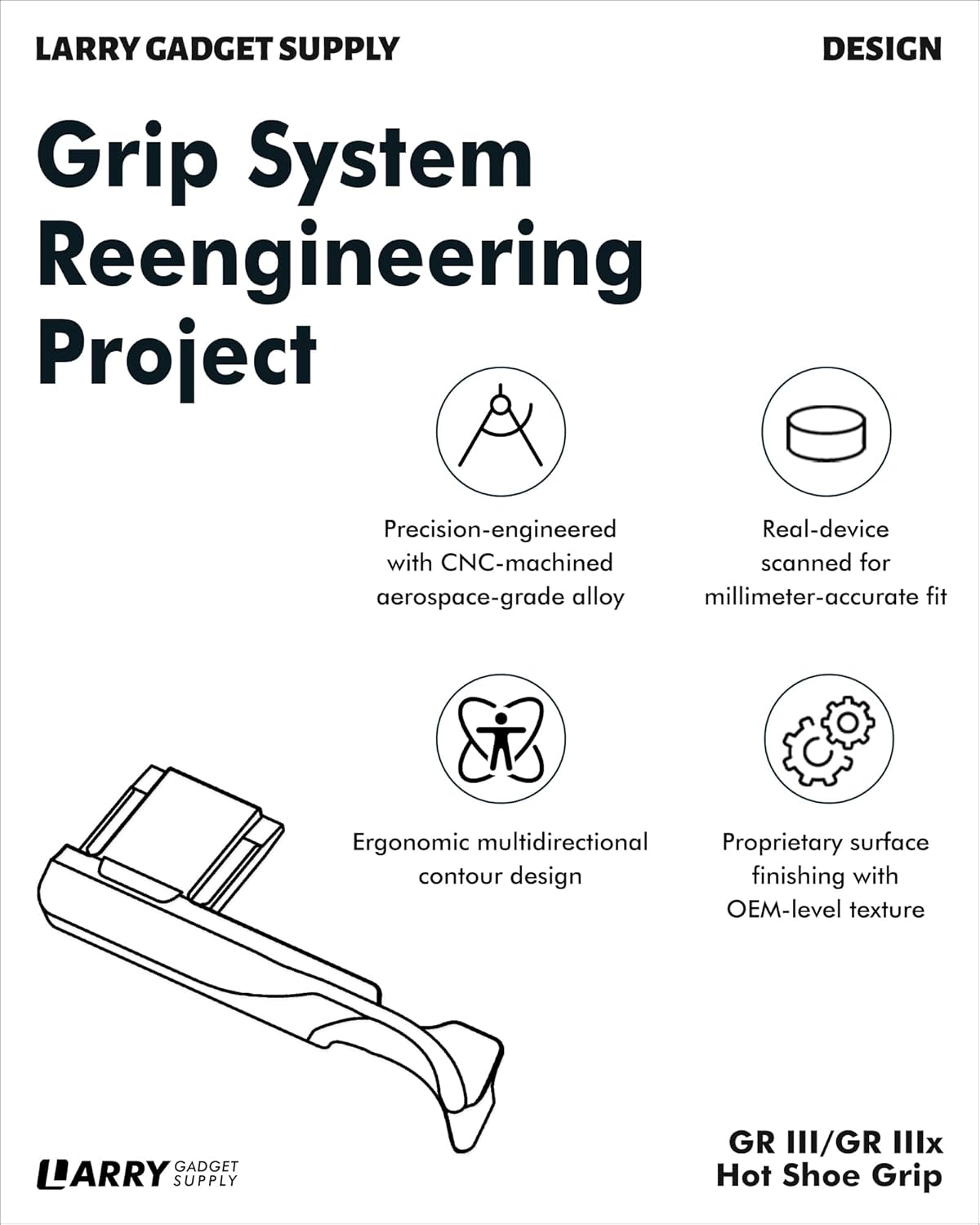 LARRY GADGET SUPPLY

DESIGN

Grip System Reengineering Project

Precision-engineered with CNC-machined aerospace-grade alloy

Real-device scanned for millimeter-accurate fit

Ergonomic multidirectional contour design

Proprietary surface finishing with OEM-level texture

LARRY GADGET SUPPLY

GR III/GR IIIx Hot Shoe Grip