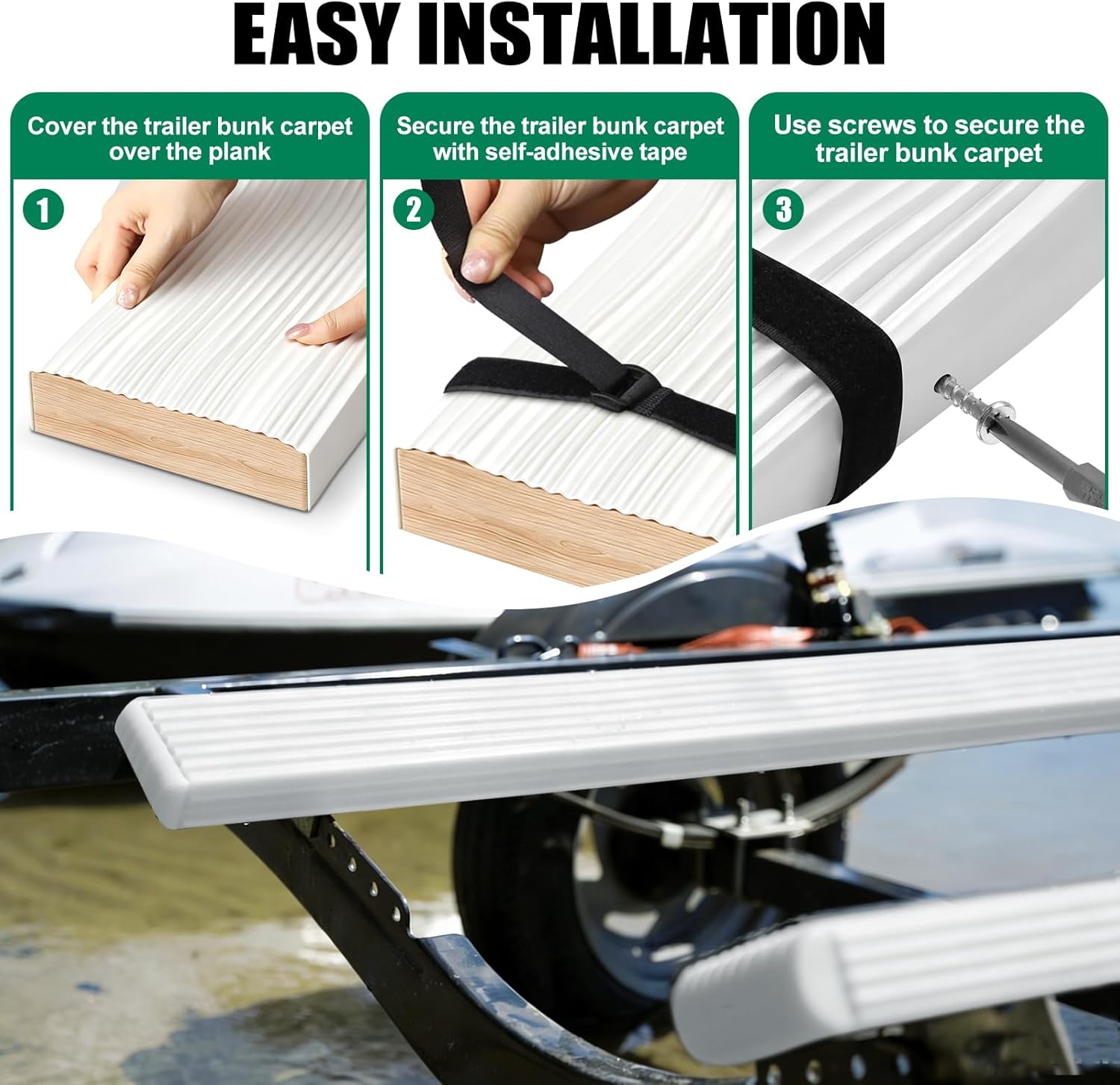 EASY INSTALLATION

Cover the trailer bunk carpet over the plank

1

Secure the trailer bunk carpet with self-adhesive tape

2

Use screws to secure the trailer bunk carpet

3