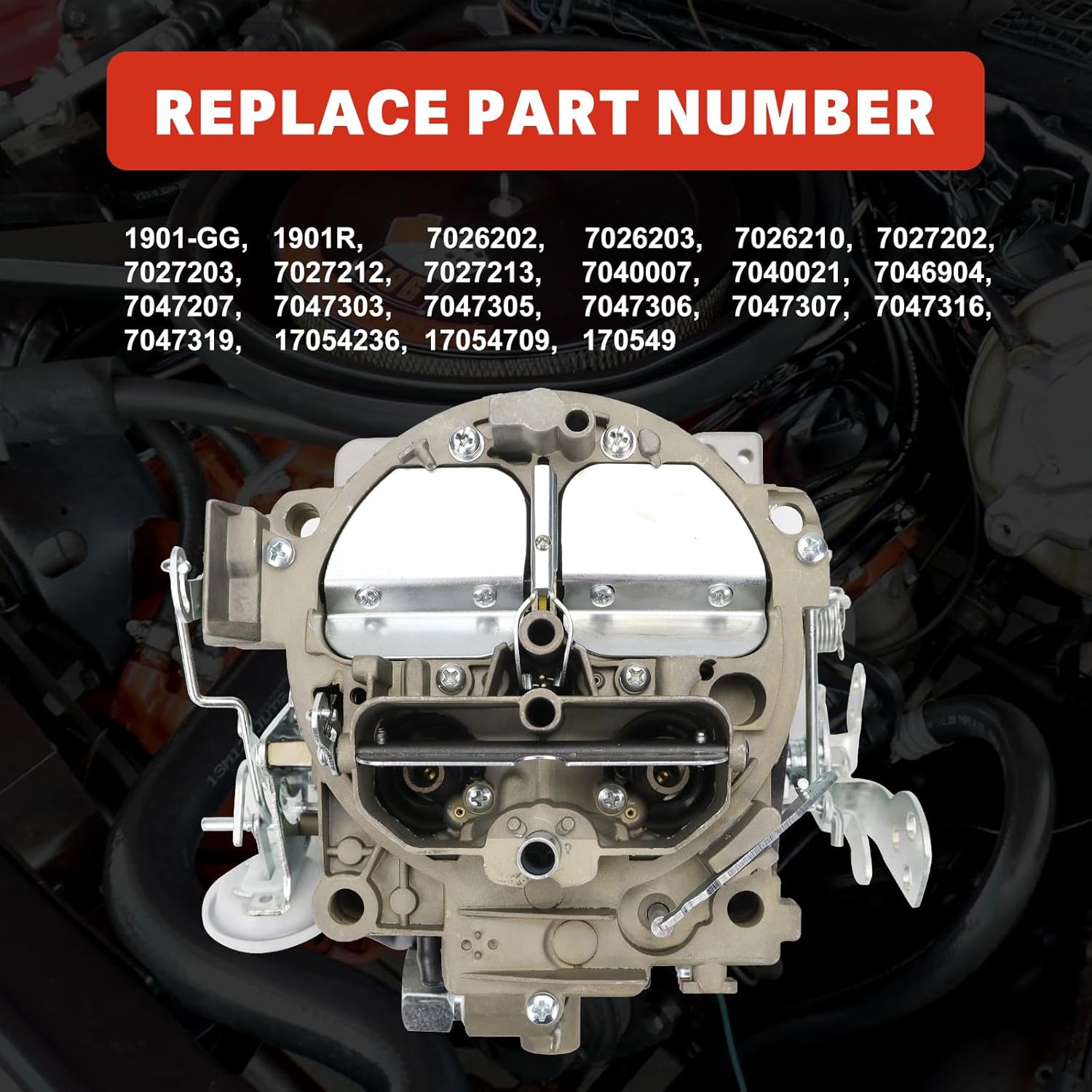 REPLACE PART NUMBER

1901-GG, 1901R, 7026202, 7026203, 7026210, 7027202, 7027203, 7027212, 7027213, 7040007, 7040021, 7046904, 7047207, 7047303, 7047305, 7047306, 7047307, 7047316, 7047319, 17054236, 17054709, 170549