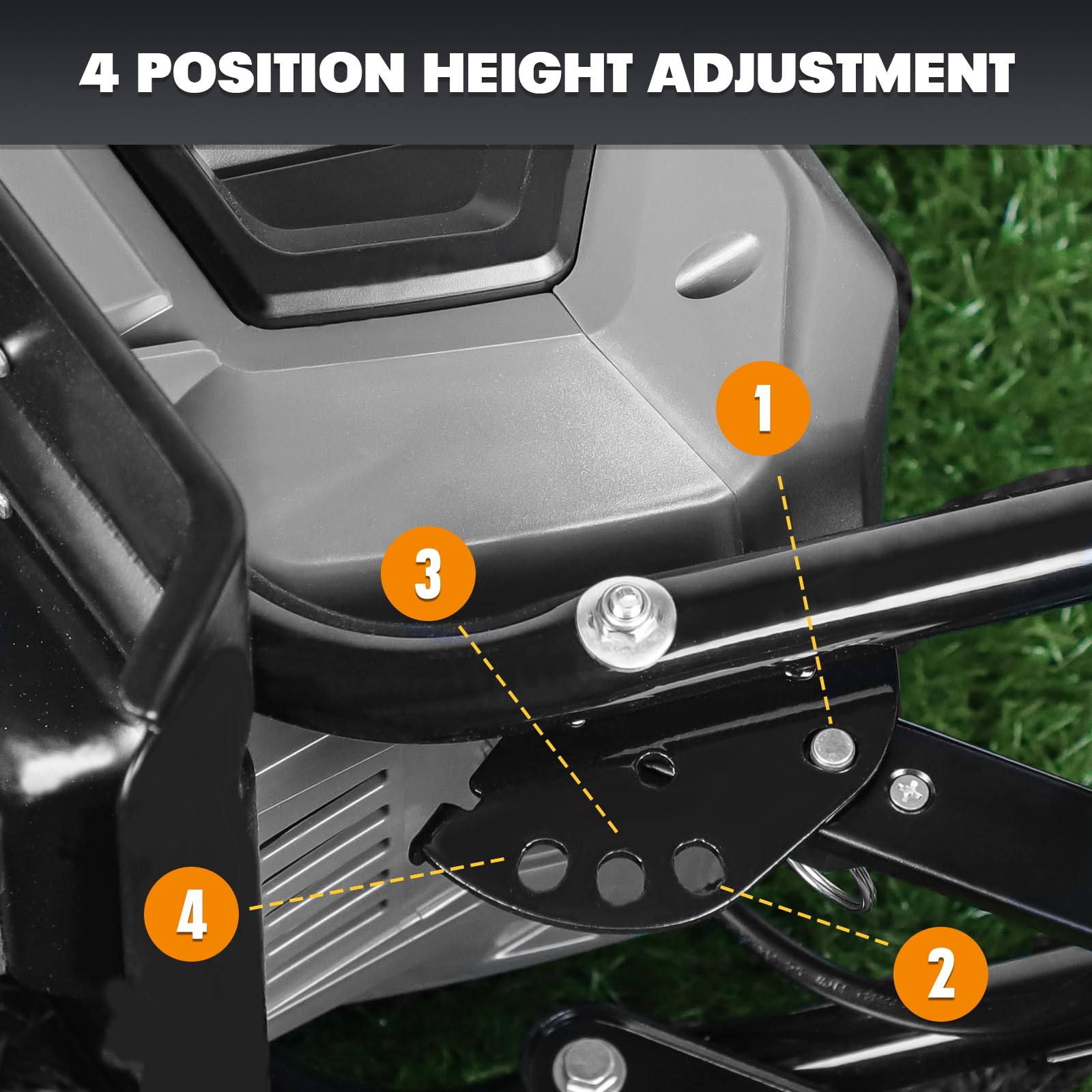 4 POSITION HEIGHT ADJUSTMENT

1

3

4

2