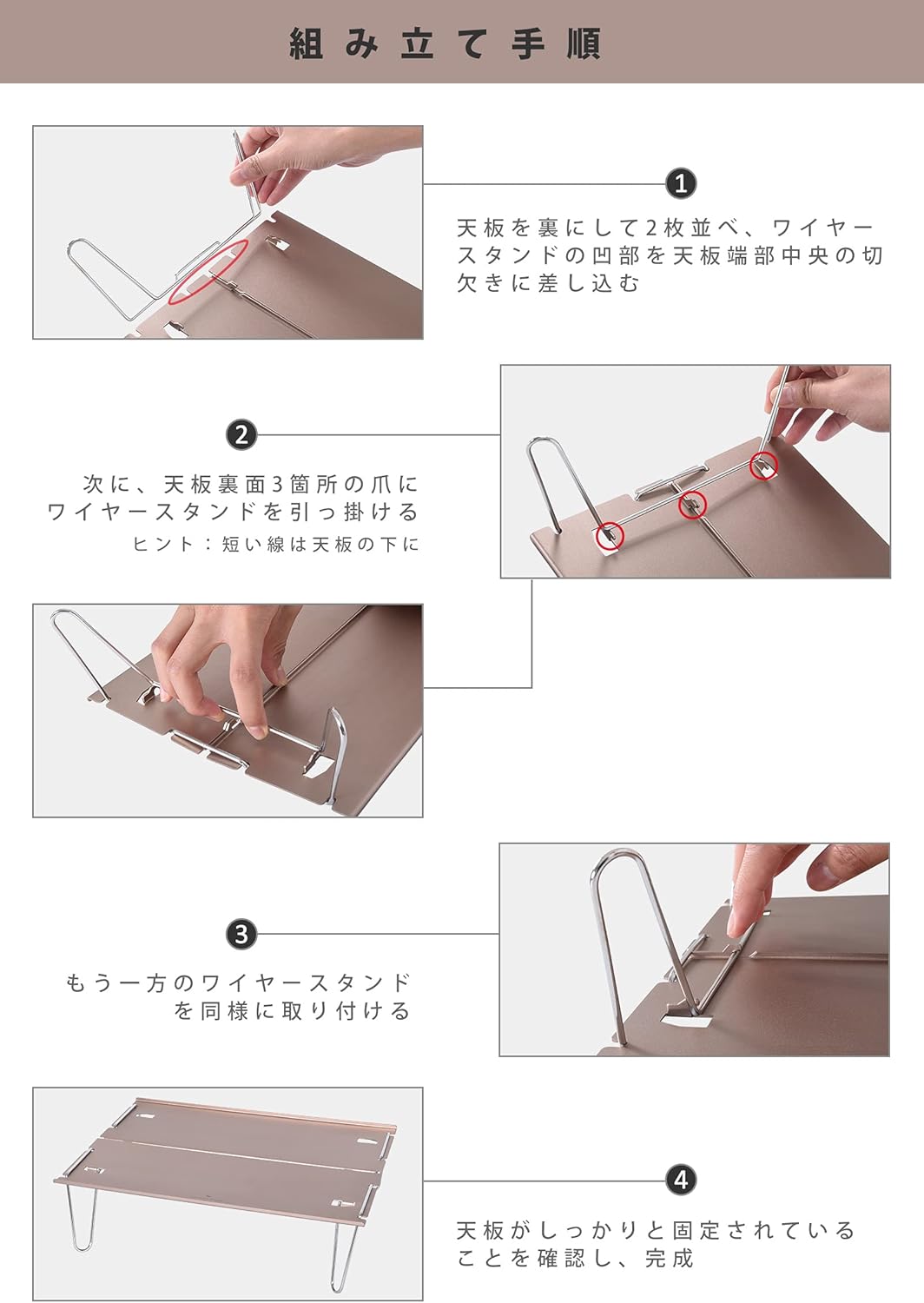 組み立て手順

1

天板を裏にして2枚並べ、ワイヤースタンドの凹部を天板端部中央の切欠きに差し込む

2

次に、天板裏面3箇所の爪にワイヤースタンドを引っ掛ける
ヒント：短い線は天板の下に

3

もう一方のワイヤースタンドを同様に取り付ける

4

天板がしっかりと固定されていることを確認し、完成