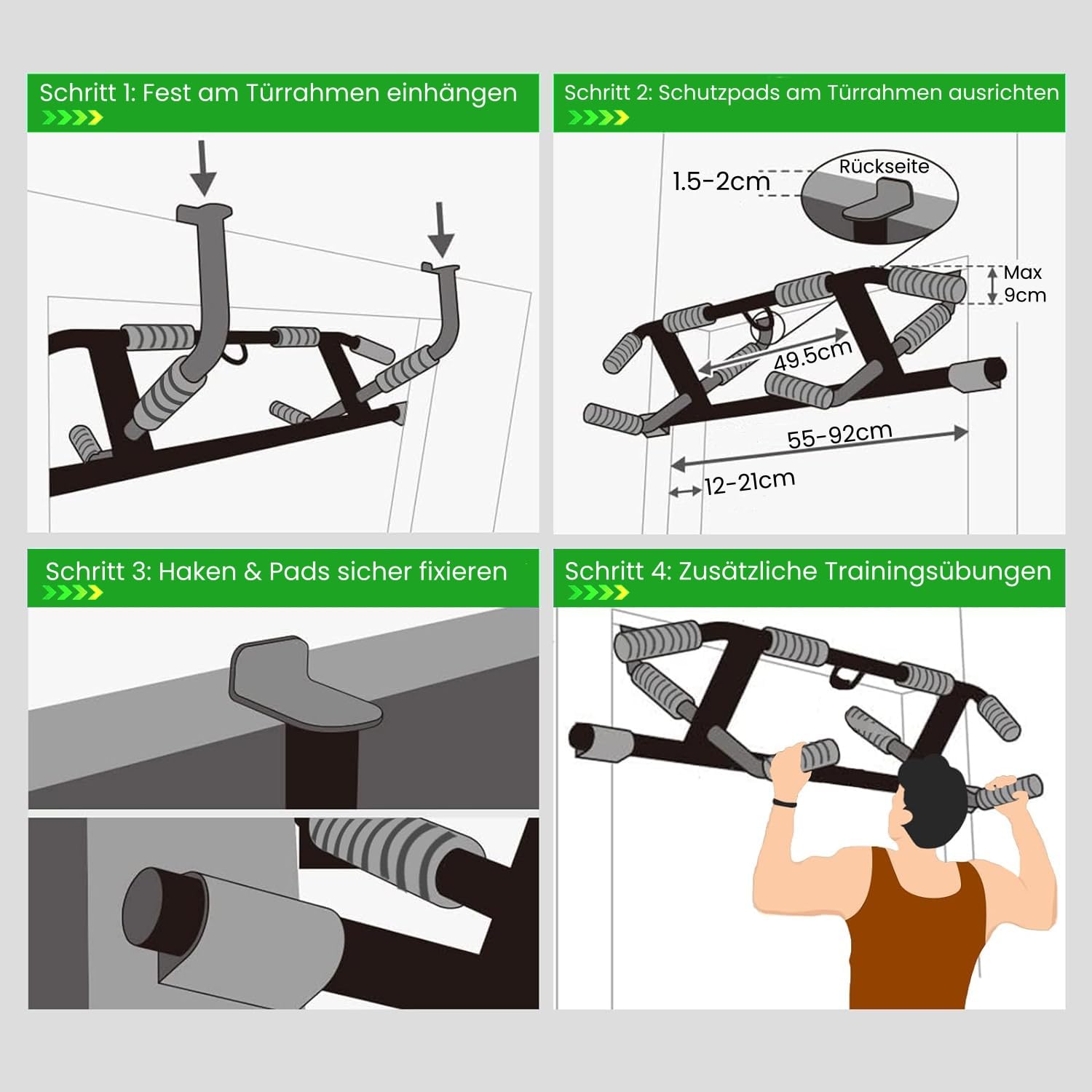 Schritt 1: Fest am Türrahmen einhängen

Schritt 2: Schutzpads am Türrahmen ausrichten

1.5-2cm
Rückseite
Max 9cm
49.5cm
55-92cm
12-21cm

Schritt 3: Haken & Pads sicher fixieren

Schritt 4: Zusätzliche Trainingsübungen