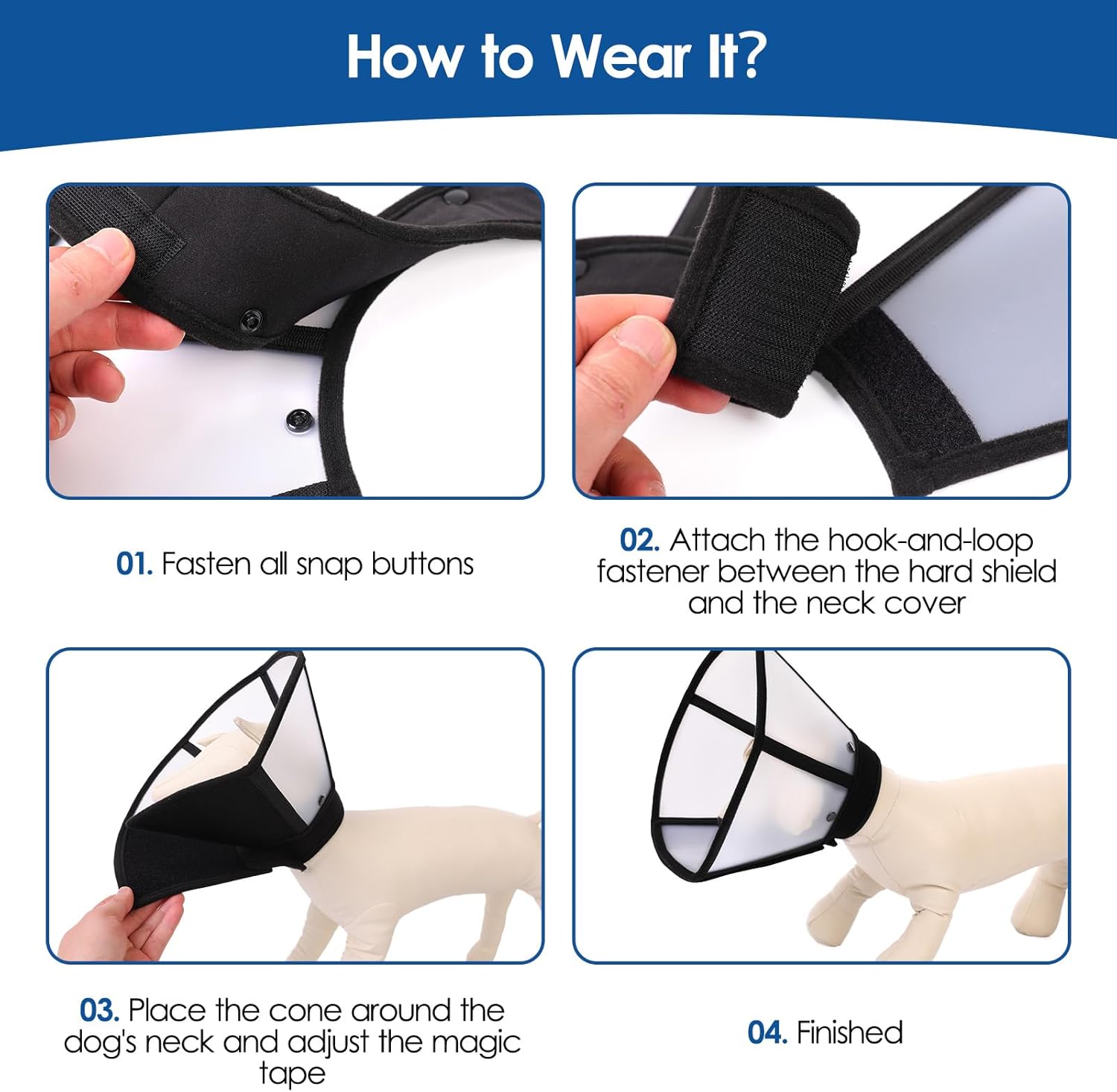 How to Wear It?

01. Fasten all snap buttons

02. Attach the hook-and-loop fastener between the hard shield and the neck cover

03. Place the cone around the dog's neck and adjust the magic tape

04. Finished