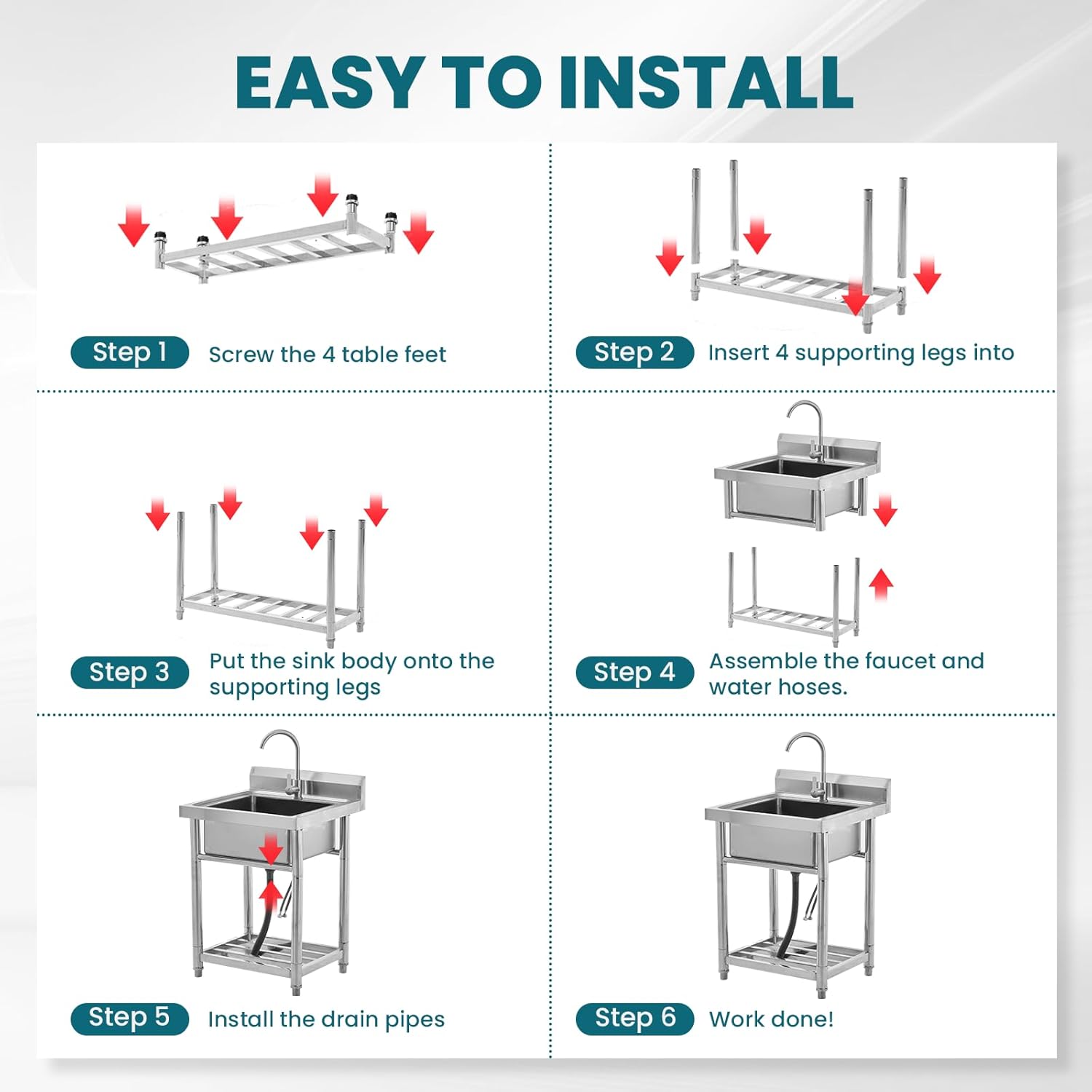 EASY TO INSTALL

Step 1 Screw the 4 table feet

Step 2 Insert 4 supporting legs into

Step 3 Put the sink body onto the supporting legs

Step 4 Assemble the faucet and water hoses.

Step 5 Install the drain pipes

Step 6 Work done!