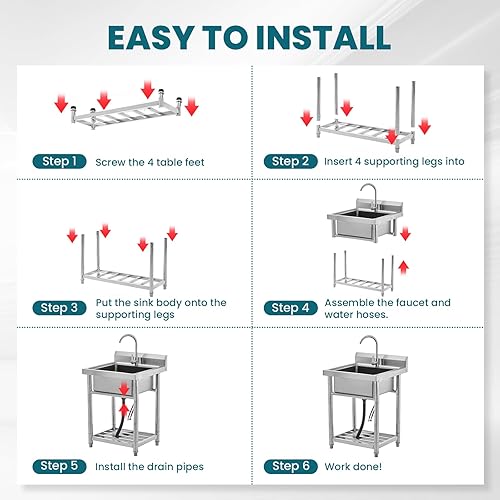 EASY TO INSTALL

Step 1 Screw the 4 table feet

Step 2 Insert 4 supporting legs into

Step 3 Put the sink body onto the supporting legs

Step 4 Assemble the faucet and water hoses.

Step 5 Install the drain pipes

Step 6 Work done!