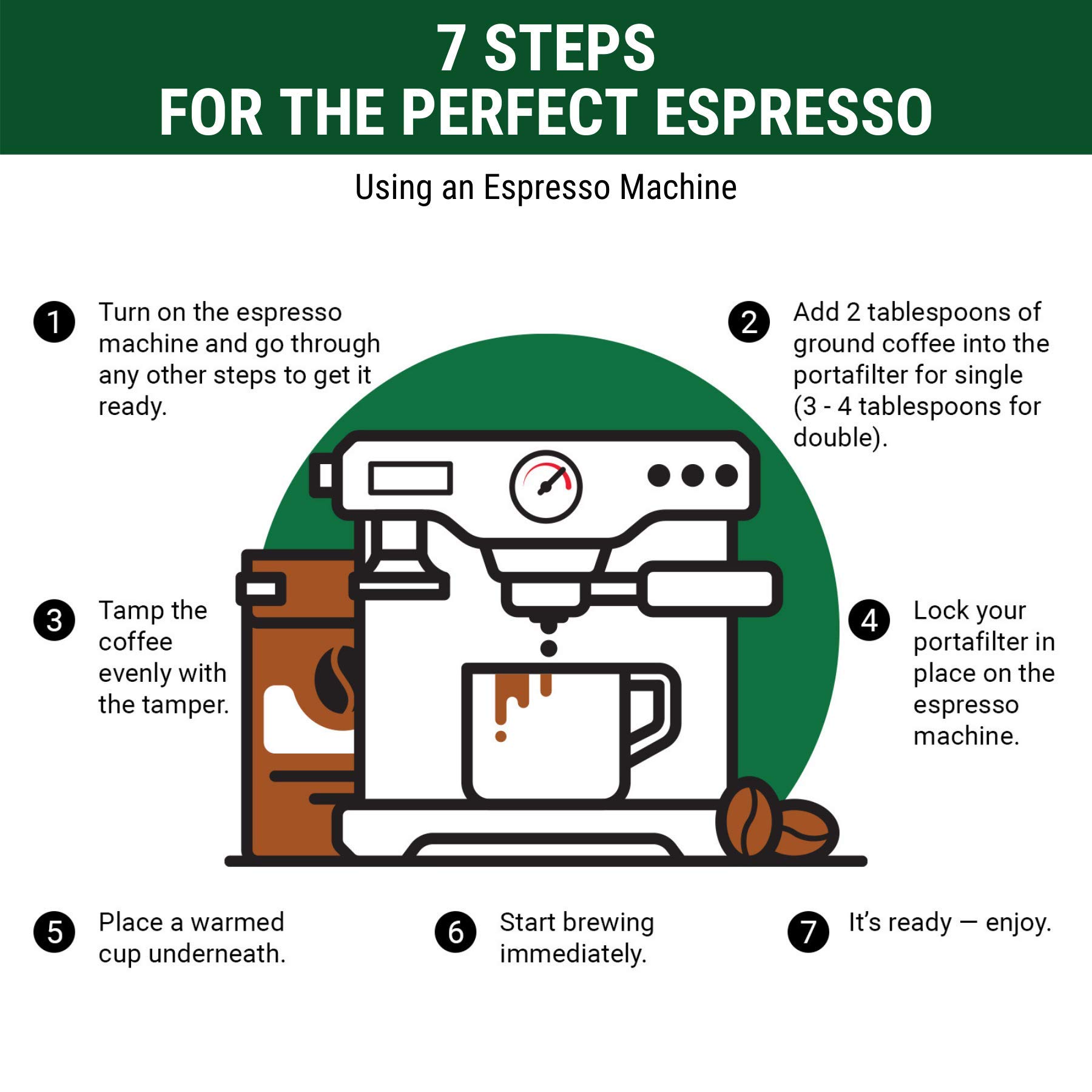 7 STEPS
FOR THE PERFECT ESPRESSO

Using an Espresso Machine

1 Turn on the espresso machine and go through any other steps to get it ready.

2 Add 2 tablespoons of ground coffee into the portafilter for single (3 - 4 tablespoons for double).

3 Tamp the coffee evenly with the tamper.

4 Lock your portafilter in place on the espresso machine.

5 Place a warmed cup underneath.

6 Start brewing immediately.

7 It's ready — enjoy.