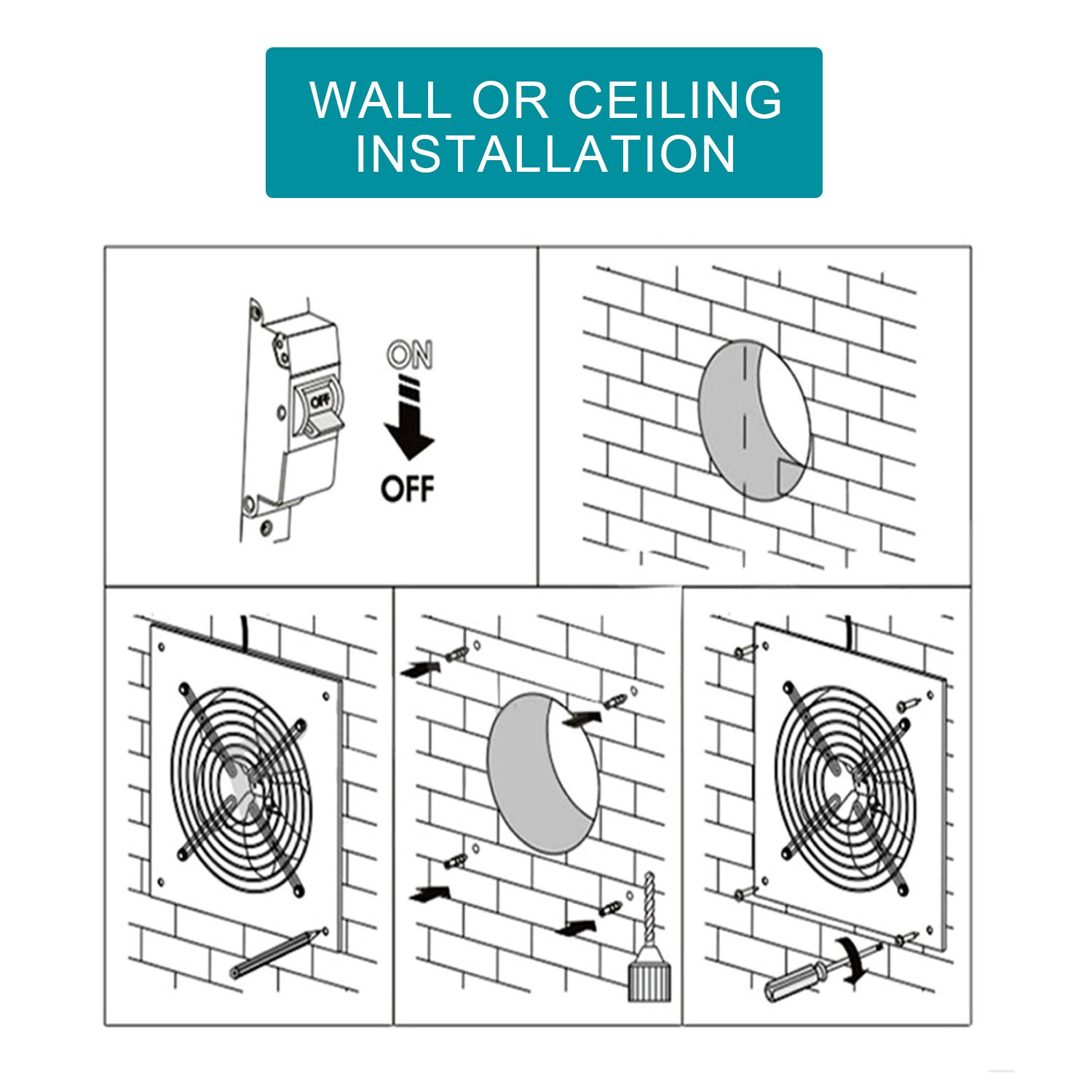 WALL OR CEILING INSTALLATION

OFF

ON

OFF