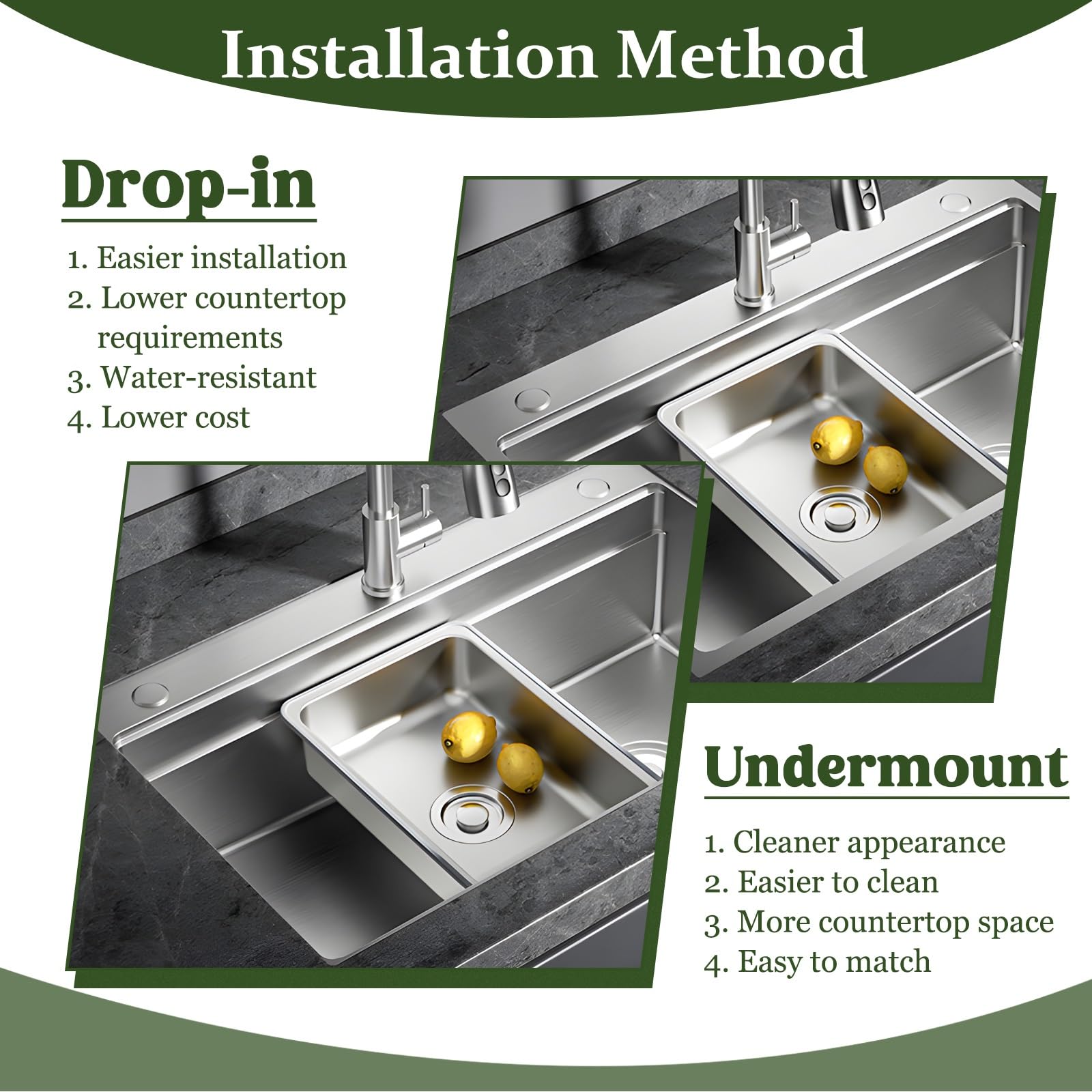 Installation Method

Drop-in

1. Easier installation
2. Lower countertop requirements
3. Water-resistant
4. Lower cost

Undermount

1. Cleaner appearance
2. Easier to clean
3. More countertop space
4. Easy to match