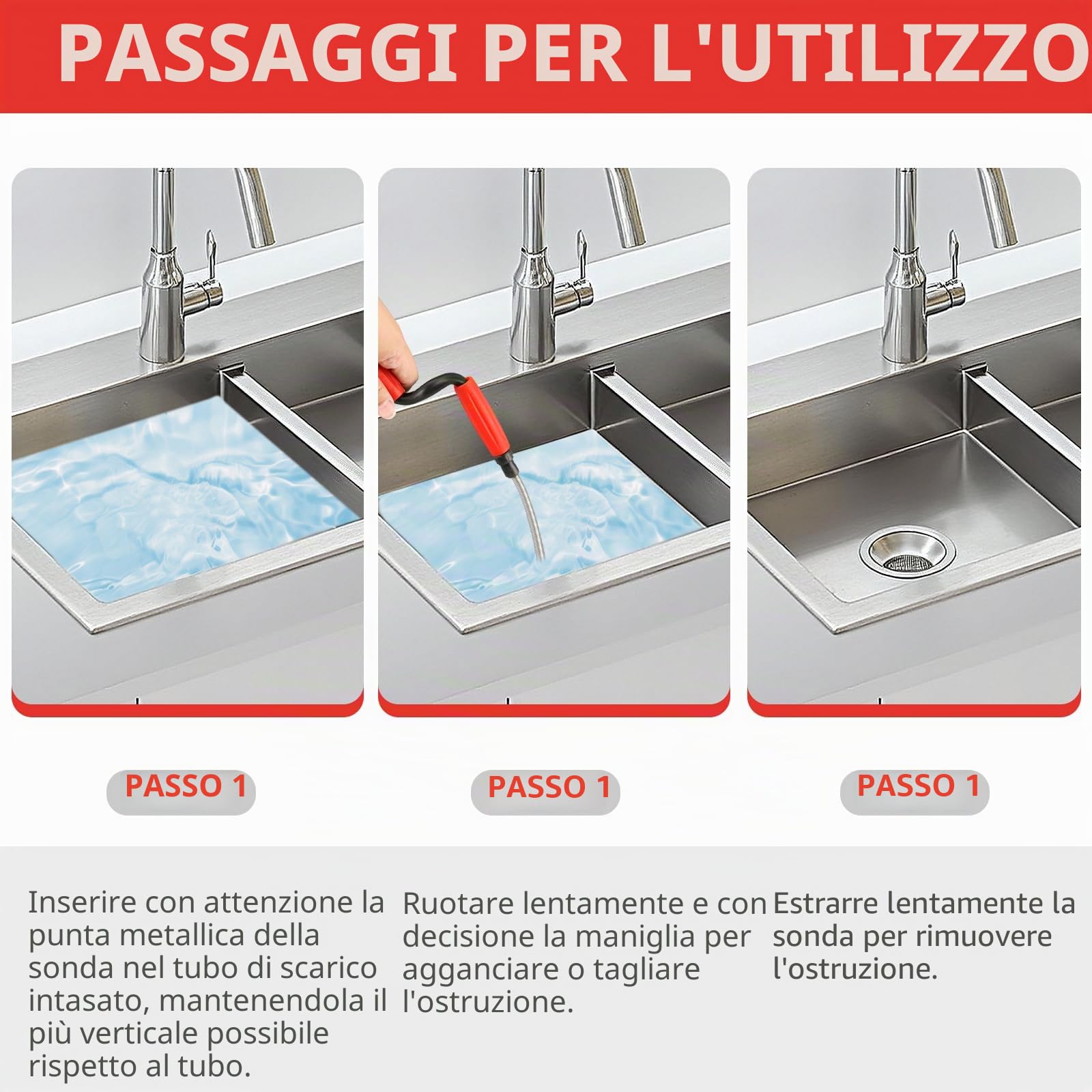 PASSAGGI PER L'UTILIZZO

PASSO 1

PASSO 1

PASSO 1

Inserire con attenzione la punta metallica della sonda nel tubo di scarico intasato, mantenendola il più verticale possibile rispetto al tubo.

Ruotare lentamente e con decisione la maniglia per agganciare o tagliare l'ostruzione.

Estrarre lentamente la sonda per rimuovere l'ostruzione.