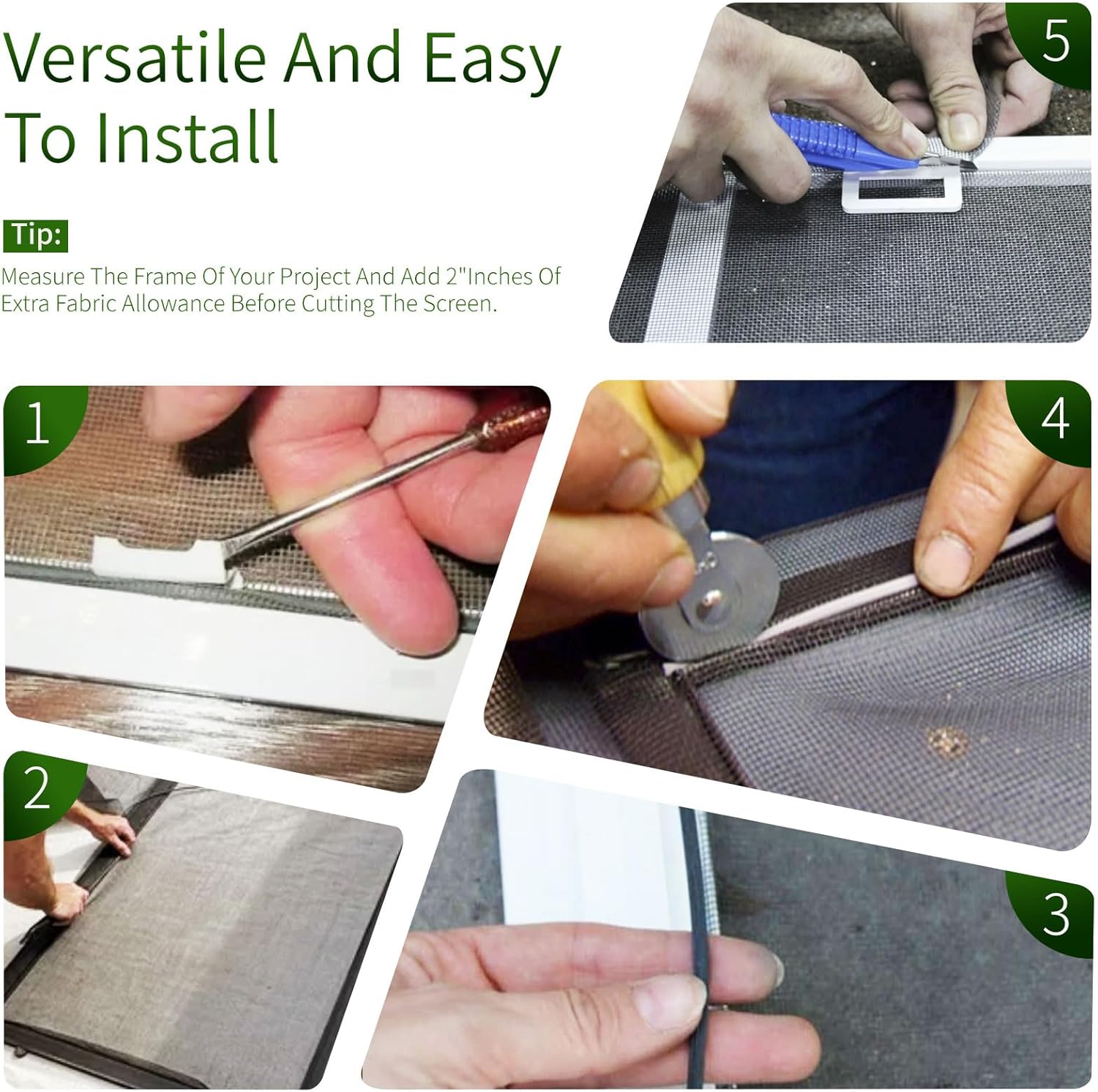 Versatile And Easy To Install

Tip:

Measure The Frame Of Your Project And Add 2"Inches Of Extra Fabric Allowance Before Cutting The Screen.

5

1

4

2

3