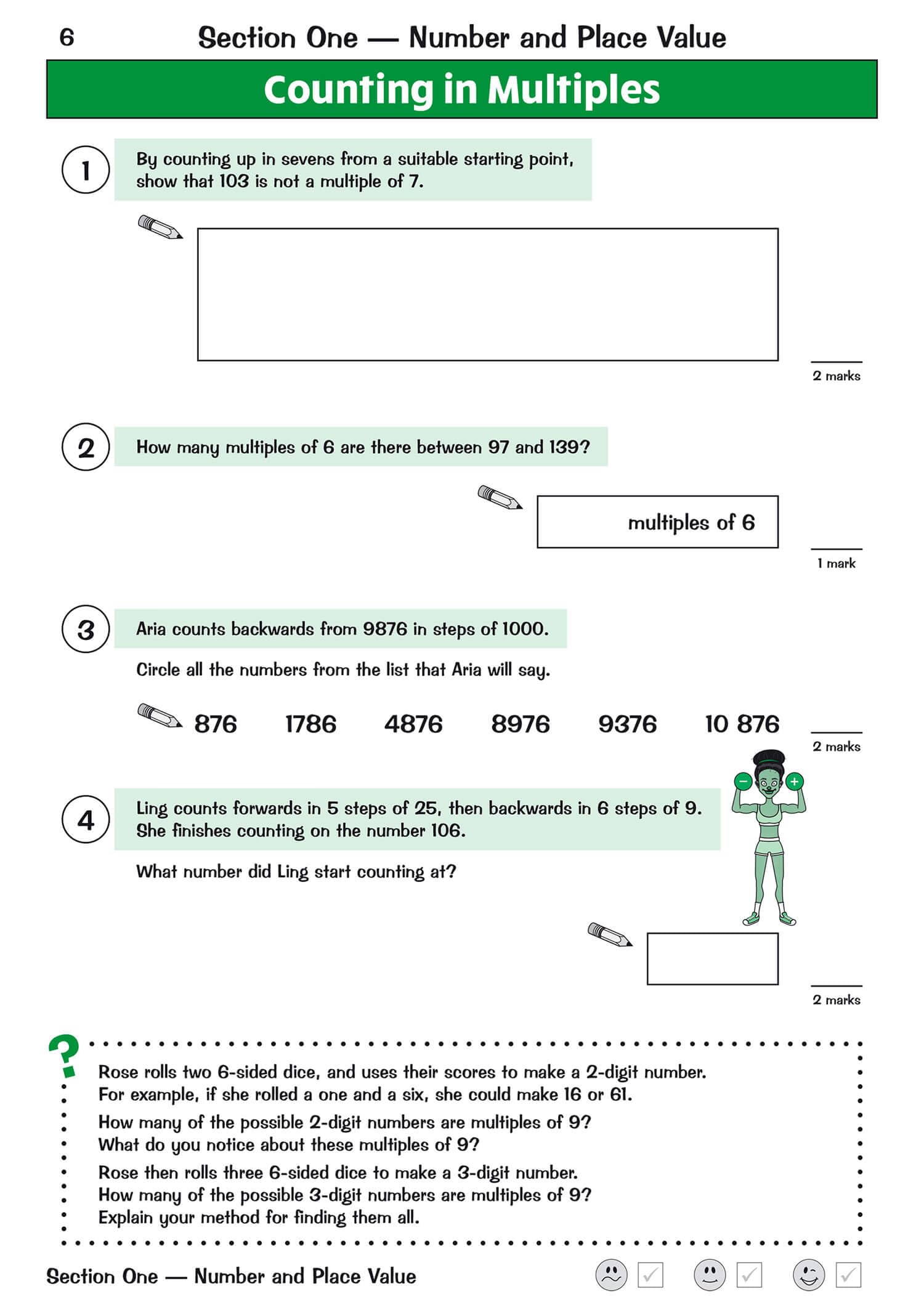 6 Section One — Number and Place Value

Counting in Multiples

1 By counting up in sevens from a suitable starting point, show that 103 is not a multiple of 7.

2 marks

2 How many multiples of 6 are there between 97 and 139?

multiples of 6

1 mark

3 Aria counts backwards from 9876 in steps of 1000.

Circle all the numbers from the list that Aria will say.

876 1786 4876 8976 9376 10 876

2 marks

4 Ling counts forwards in 5 steps of 25, then backwards in 6 steps of 9. She finishes counting on the number 106.

What number did Ling start counting at?

2 marks

?

Rose rolls two 6-sided dice, and uses their scores to make a 2-digit number. For example, if she rolled a one and a six, she could make 16 or 61.

How many of the possible 2-digit numbers are multiples of 9? What do you notice about these multiples of 9?

Rose then rolls three 6-sided dice to make a 3-digit number. How many of the possible 3-digit numbers are multiples of 9? Explain your method for finding them all.

Section One — Number and Place Value