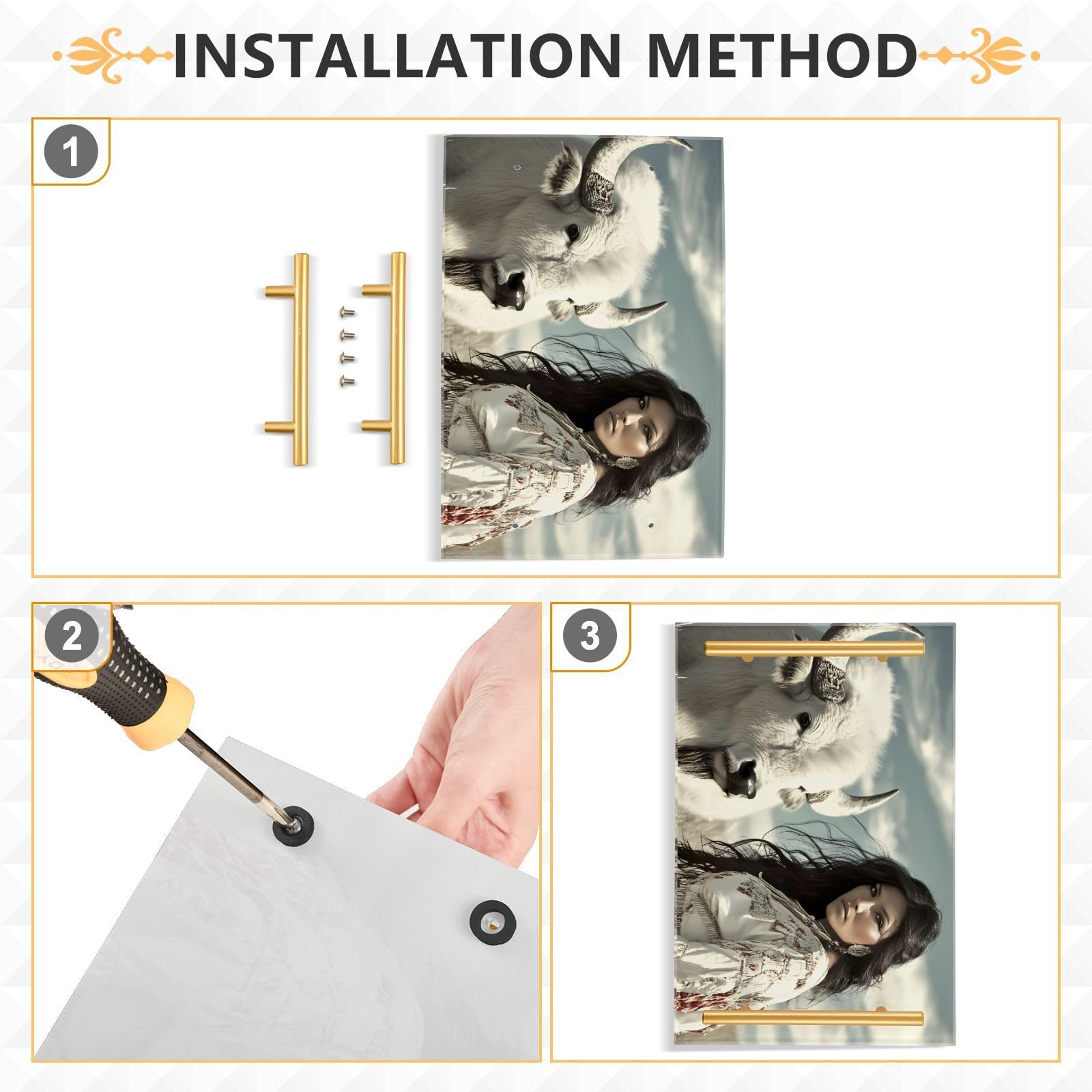 INSTALLATION METHOD

1

2

3