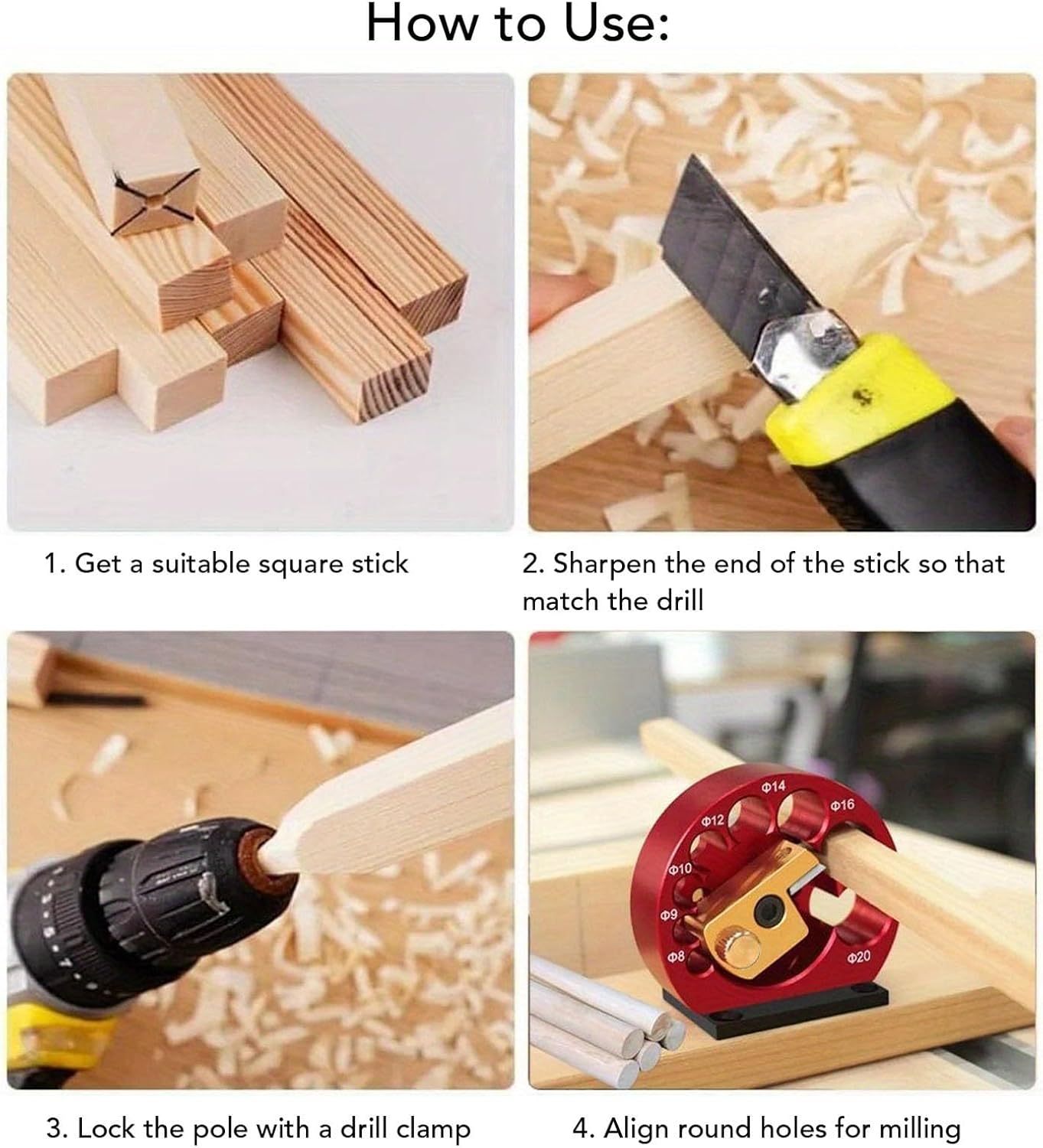 How to Use:

1. Get a suitable square stick

2. Sharpen the end of the stick so that match the drill

Φ14
Φ16
Φ12
Φ10
Φ9
Φ8
Φ20

3. Lock the pole with a drill clamp

4. Align round holes for milling