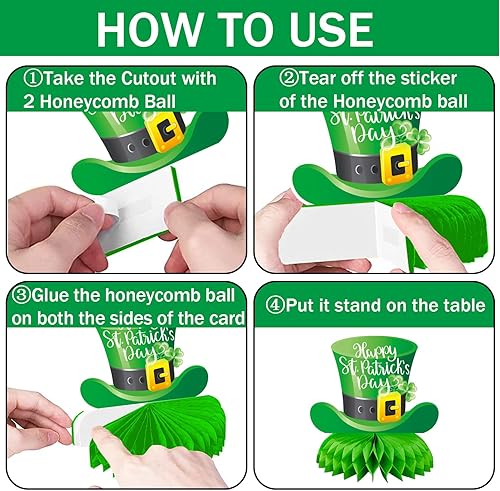 HOW TO USE

①Take the Cutout with 2 Honeycomb Ball

②Tear off the sticker of the Honeycomb ball

St. Patrick's Day

③Glue the honeycomb ball on both the sides of the card

St. Patrick's Day

④Put it stand on the table

Happy St. Patrick's Day