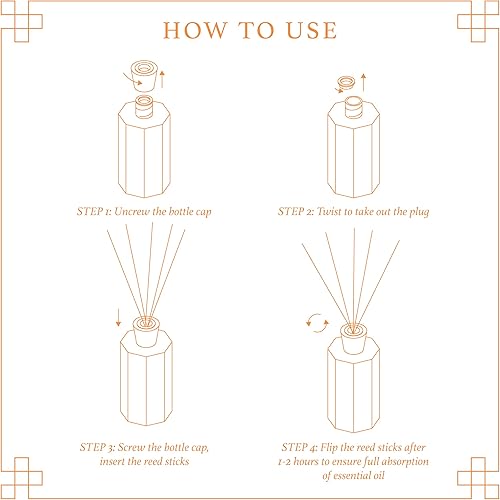 HOW TO USE

STEP 1: Uncrew the bottle cap

STEP 2: Twist to take out the plug

STEP 3: Screw the bottle cap, insert the reed sticks

STEP 4: Flip the reed sticks after 1-2 hours to ensure full absorption of essential oil