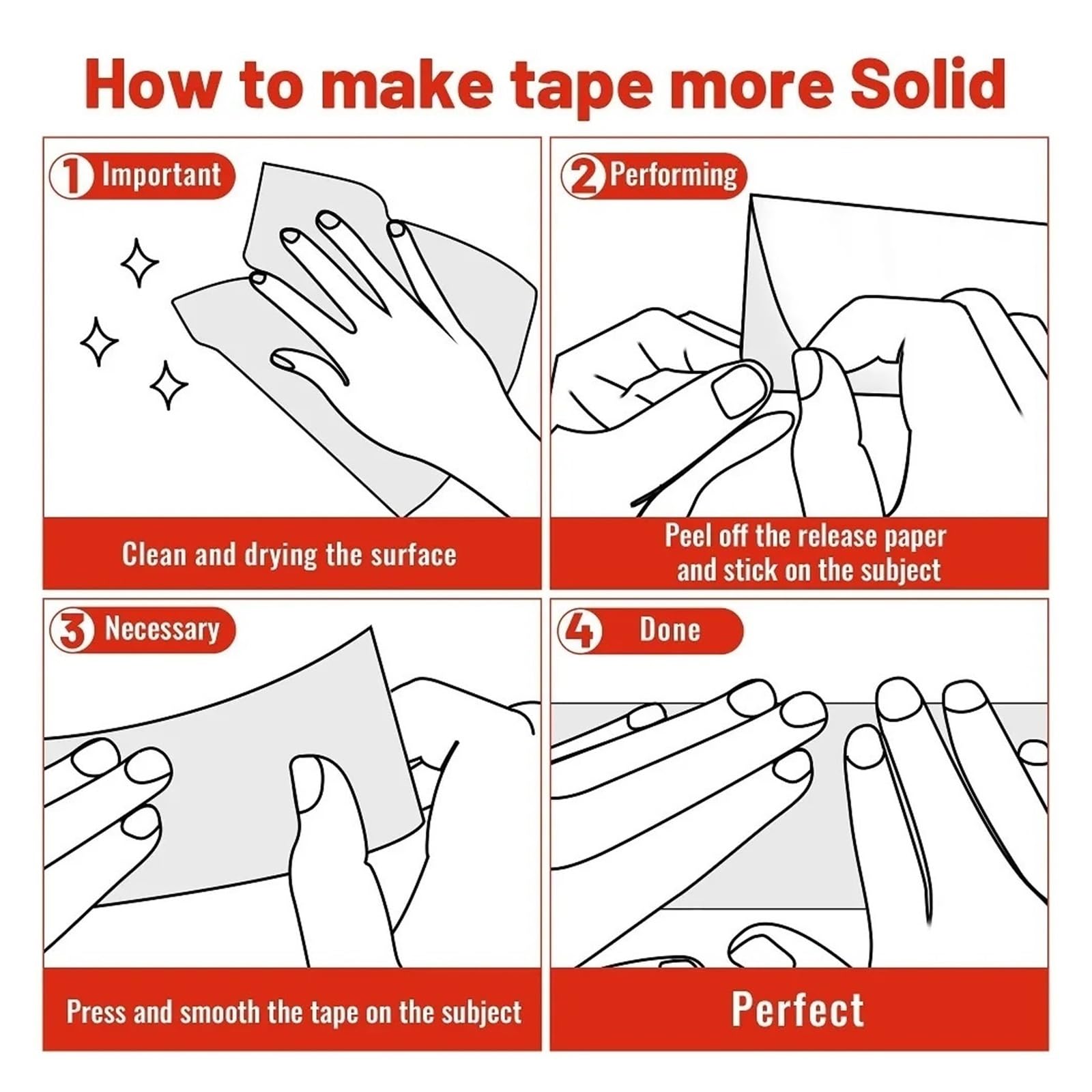 How to make tape more Solid

1 Important

Clean and drying the surface

2 Performing

Peel off the release paper and stick on the subject

3 Necessary

Press and smooth the tape on the subject

4 Done

Perfect