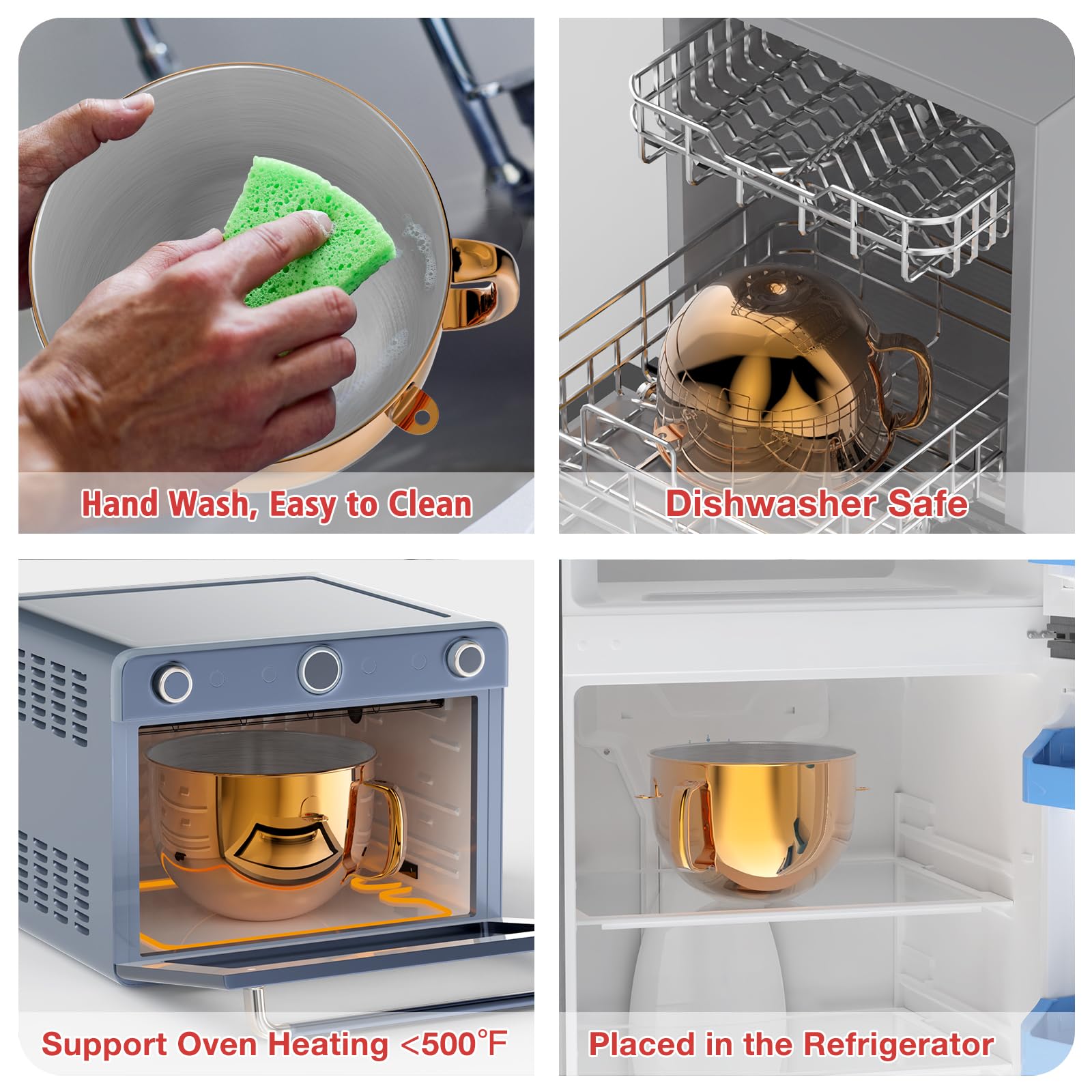 Hand Wash, Easy to Clean

Dishwasher Safe

Support Oven Heating <500°F

Placed in the Refrigerator