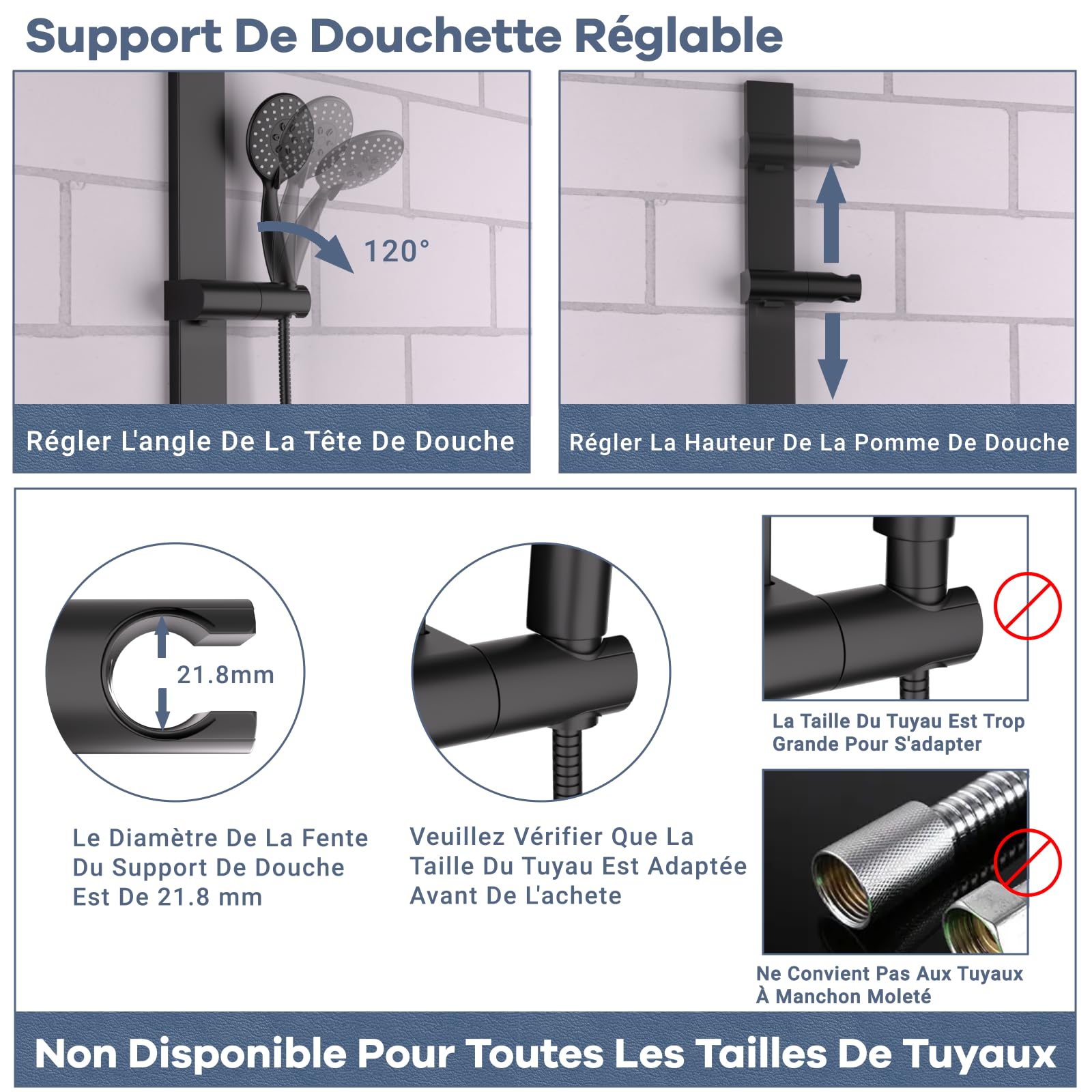 Support De Douchette Réglable

120°

Régler L'angle De La Tête De Douche

Régler La Hauteur De La Pomme De Douche

21.8mm

Le Diamètre De La Fente Du Support De Douche Est De 21.8 mm

Veuillez Vérifier Que La Taille Du Tuyau Est Adaptée Avant De L'achete

La Taille Du Tuyau Est Trop Grande Pour S'adapter

Ne Convient Pas Aux Tuyaux À Manchon Moleté

Non Disponible Pour Toutes Les Tailles De Tuyaux