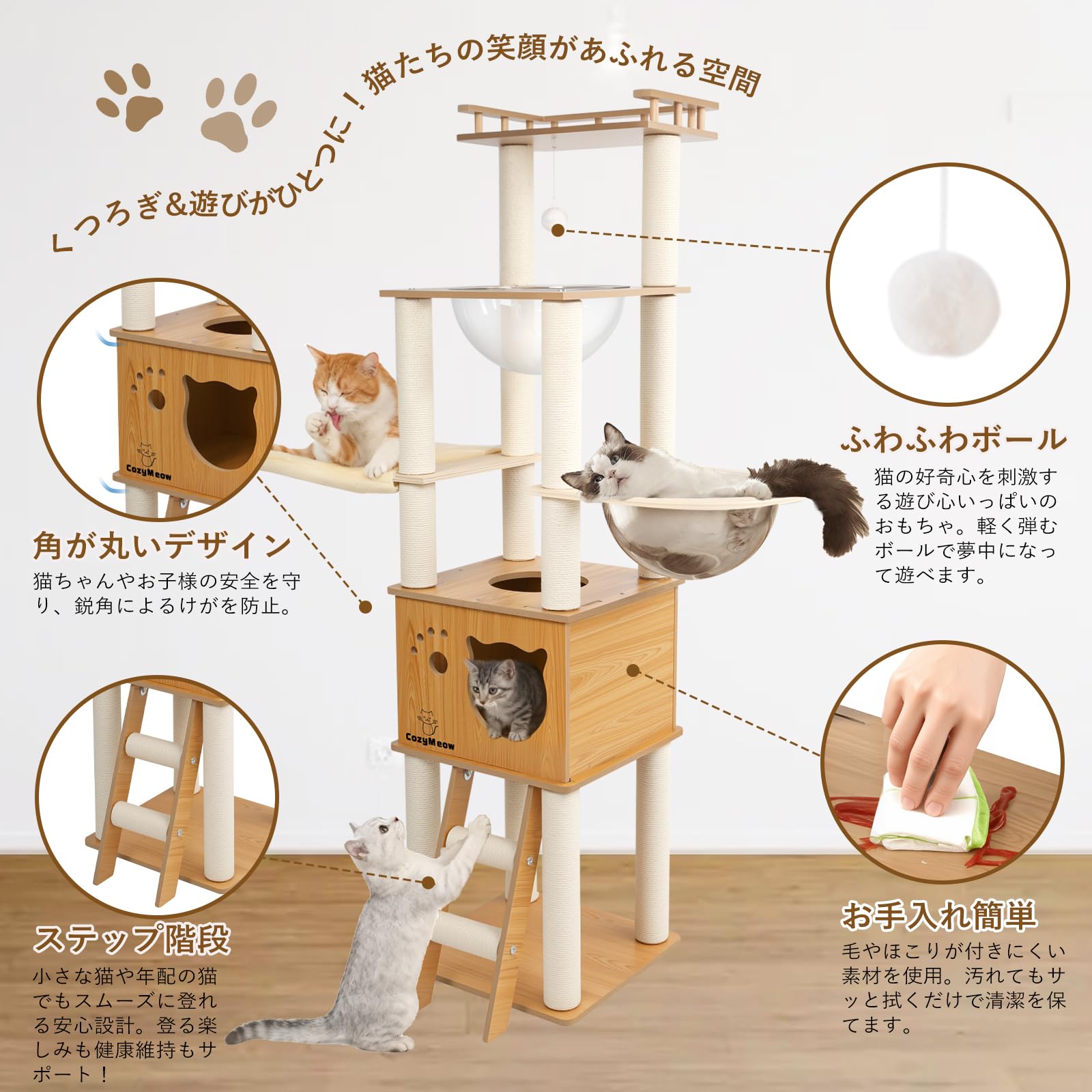 くつろぎ&遊びがひとつに！猫たちの笑顔があふれる空間

CozyMeow

角が丸いデザイン
猫ちゃんやお子様の安全を守り、鋭角によるけがを防止。

ふわふわボール
猫の好奇心を刺激する遊び心いっぱいのおもちゃ。軽く弾むボールで夢中になって遊べます。

CozyMeow

ステップ階段
小さな猫や年配の猫でもスムーズに登れる安心設計。登る楽しみも健康維持もサポート！

お手入れ簡単
毛やほこりが付きにくい素材を使用。汚れてもサッと拭くだけで清潔を保てます。