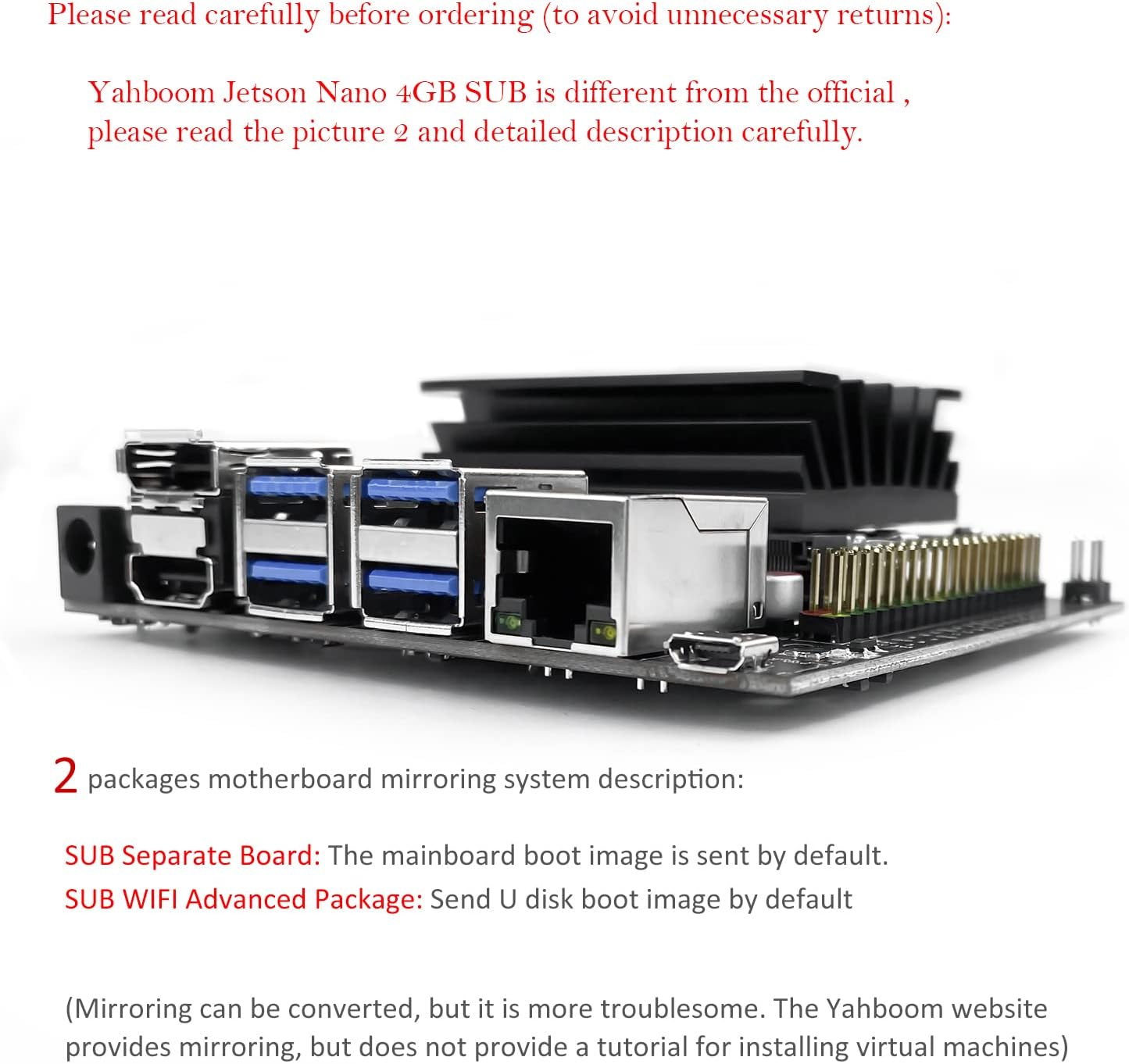 Please read carefully before ordering (to avoid unnecessary returns):

Yahboom Jetson Nano 4GB SUB is different from the official , please read the picture 2 and detailed description carefully.

2 packages motherboard mirroring system description:

SUB Separate Board: The mainboard boot image is sent by default.
SUB WIFI Advanced Package: Send U disk boot image by default

(Mirroring can be converted, but it is more troublesome. The Yahboom website provides mirroring, but does not provide a tutorial for installing virtual machines)