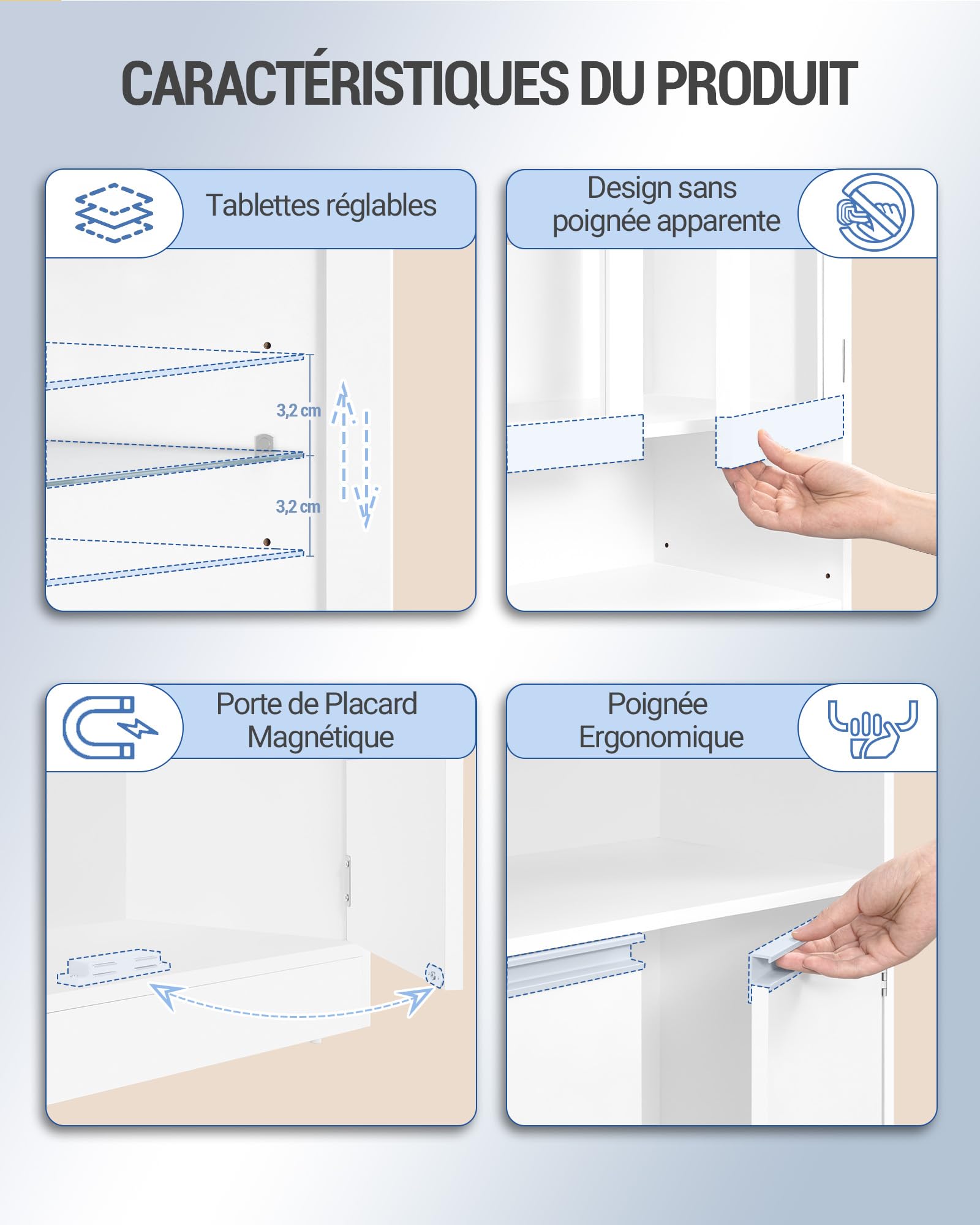 CARACTÉRISTIQUES DU PRODUIT

Tablettes réglables

3,2 cm

3,2 cm

Design sans poignée apparente

Porte de Placard Magnétique

Poignée Ergonomique