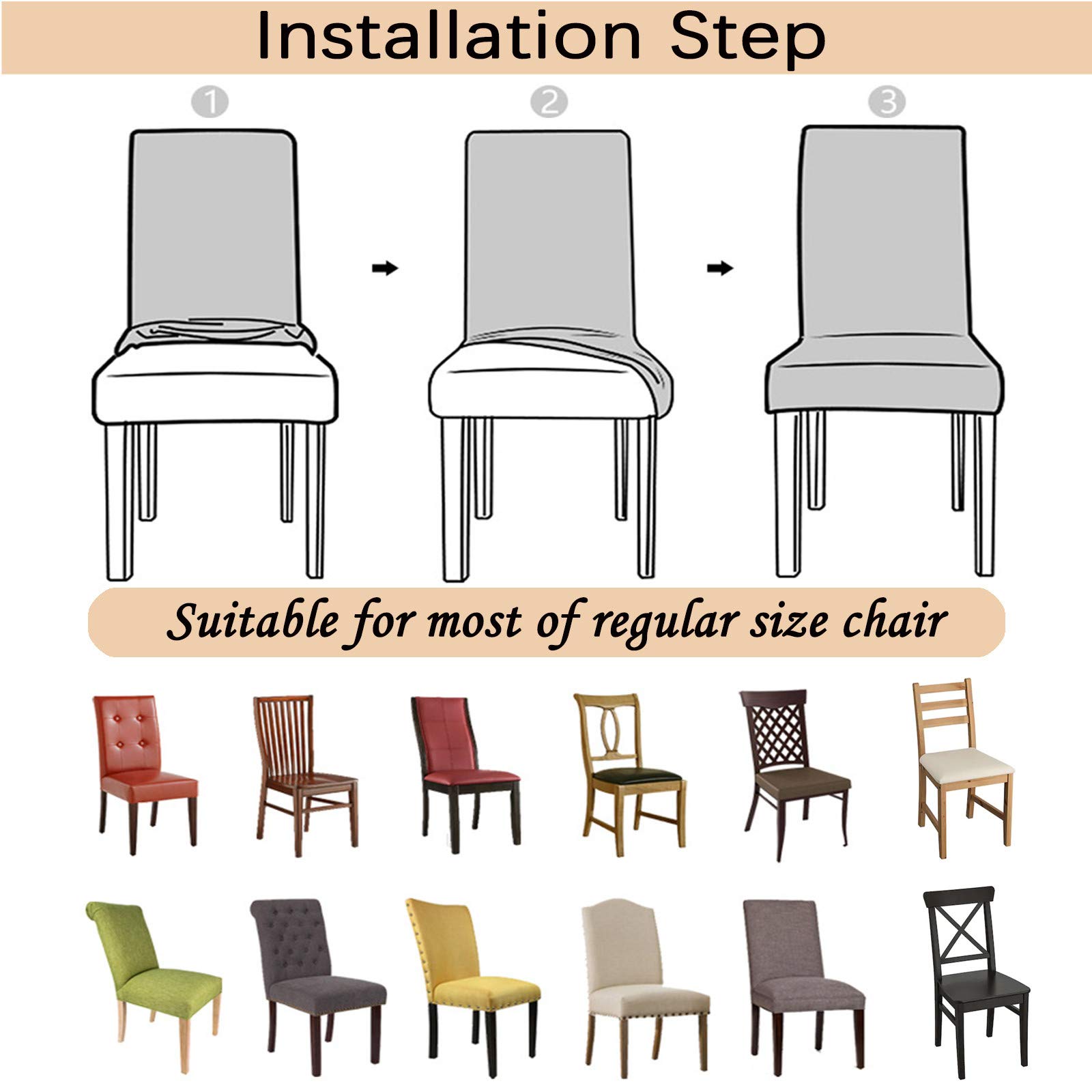 Installation Step

①

②

③

Suitable for most of regular size chair