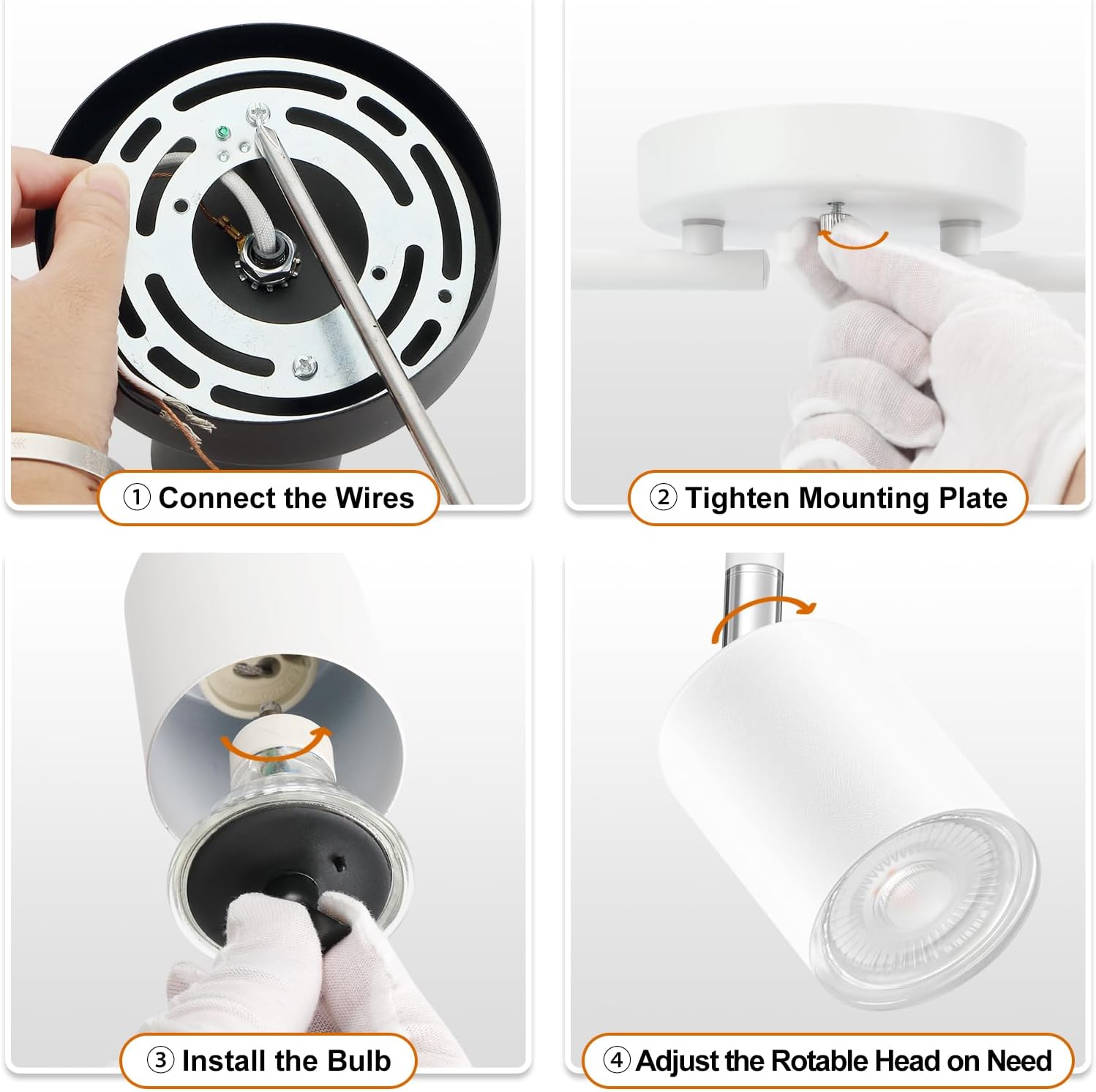 ① Connect the Wires

② Tighten Mounting Plate

③ Install the Bulb

④ Adjust the Rotable Head on Need