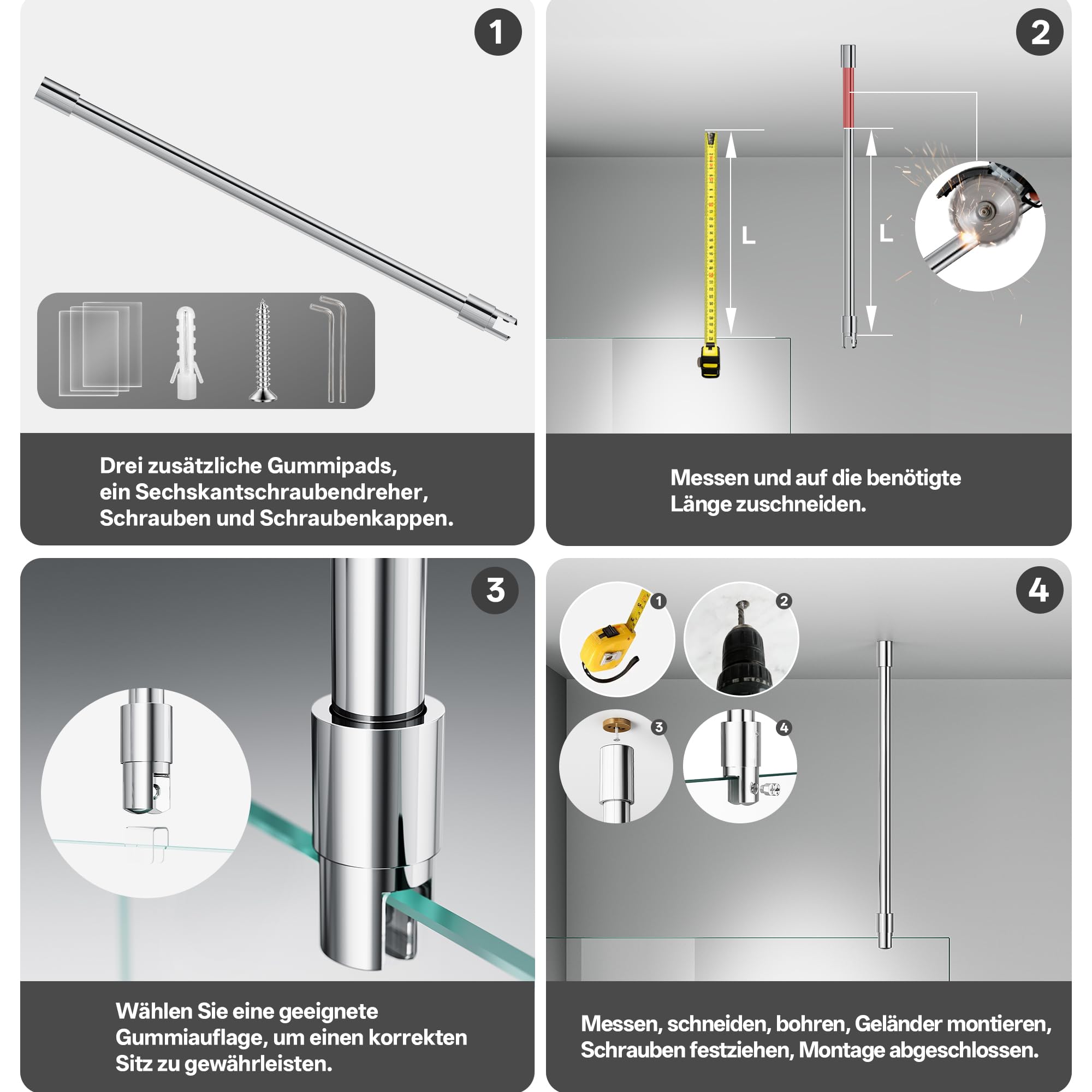 1

Drei zusätzliche Gummipads, ein Sechskantschraubendreher, Schrauben und Schraubenkappen.

2

L

L

Messen und auf die benötigte Länge zuschneiden.

3

Wählen Sie eine geeignete Gummiauflage, um einen korrekten Sitz zu gewährleisten.

4

1

2

3

4

Messen, schneiden, bohren, Geländer montieren, Schrauben festziehen, Montage abgeschlossen.