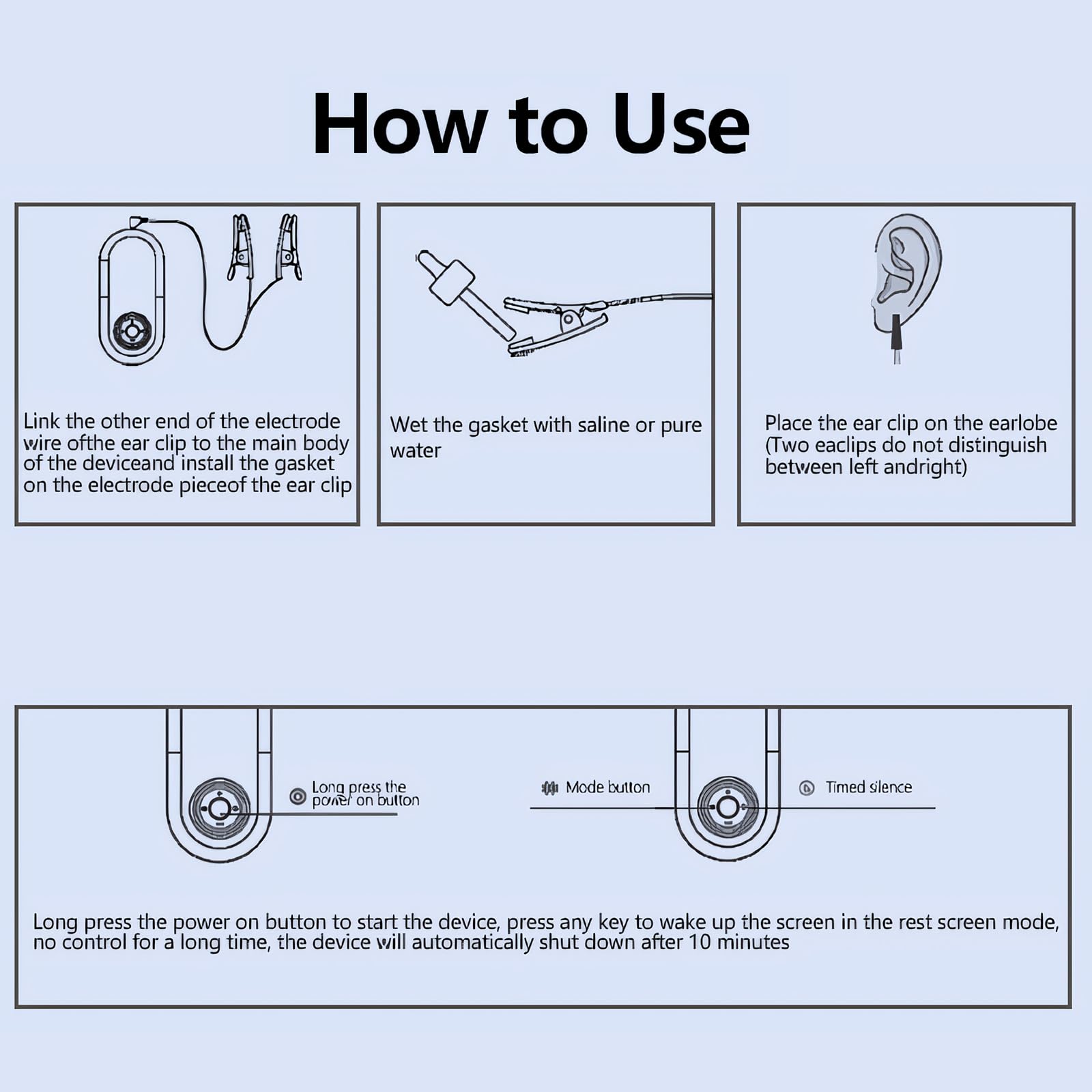 How to Use

Link the other end of the electrode wire ofthe ear clip to the main body of the deviceand install the gasket on the electrode pieceof the ear clip

Wet the gasket with saline or pure water

Place the ear clip on the earlobe (Two eaclips do not distinguish between left andright)

Long press the power on button

Mode button

Timed silence

Long press the power on button to start the device, press any key to wake up the screen in the rest screen mode, no control for a long time, the device will automatically shut down after 10 minutes