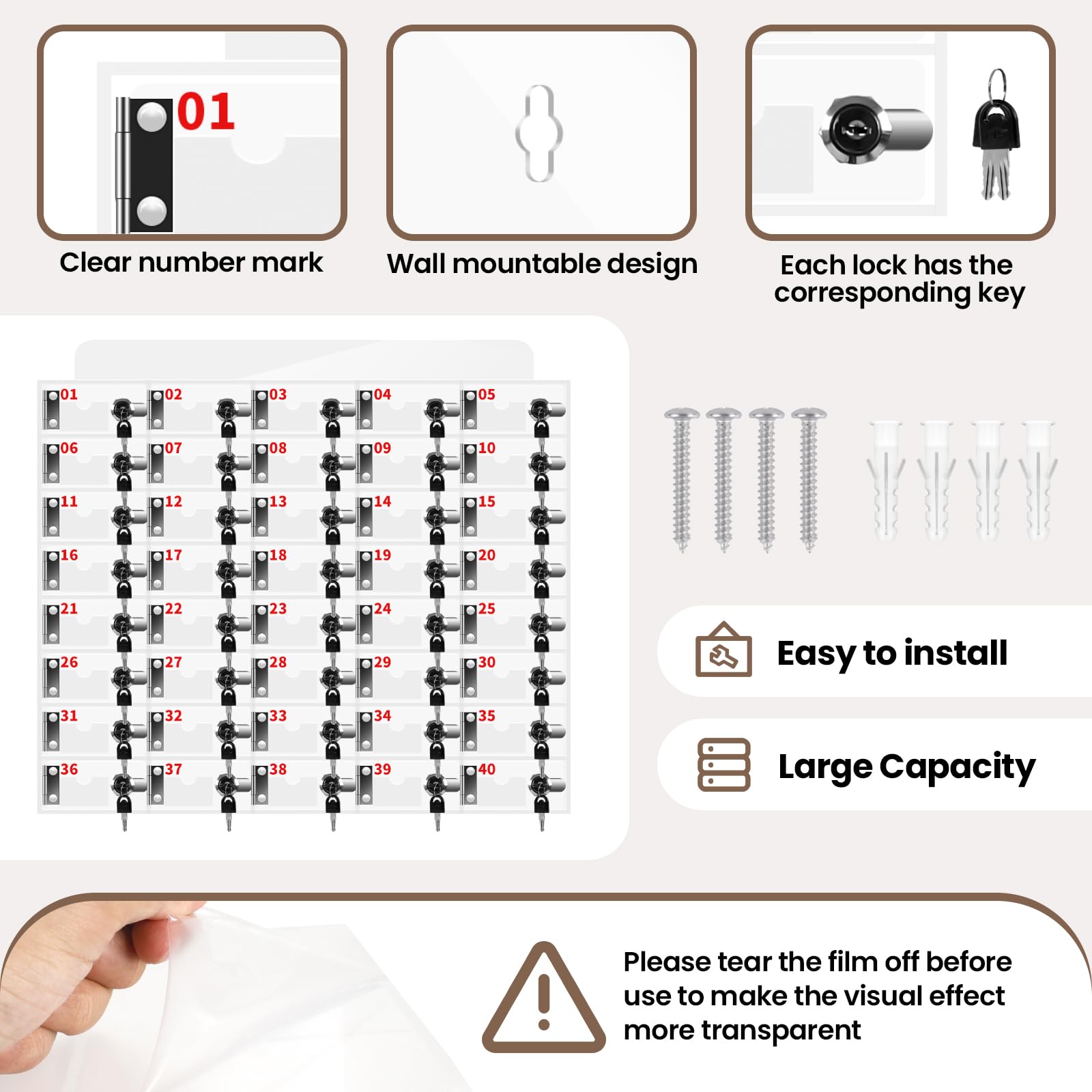 01

Clear number mark

Wall mountable design

Each lock has the corresponding key

| 01 | 02 | 03 | 04 | 05 |
|---|---|---|---|---|
| 06 | 07 | 08 | 09 | 10 |
| 11 | 12 | 13 | 14 | 15 |
| 16 | 17 | 18 | 19 | 20 |
| 21 | 22 | 23 | 24 | 25 |
| 26 | 27 | 28 | 29 | 30 |
| 31 | 32 | 33 | 34 | 35 |
| 36 | 37 | 38 | 39 | 40 |

Easy to install

Large Capacity

Please tear the film off before use to make the visual effect more transparent