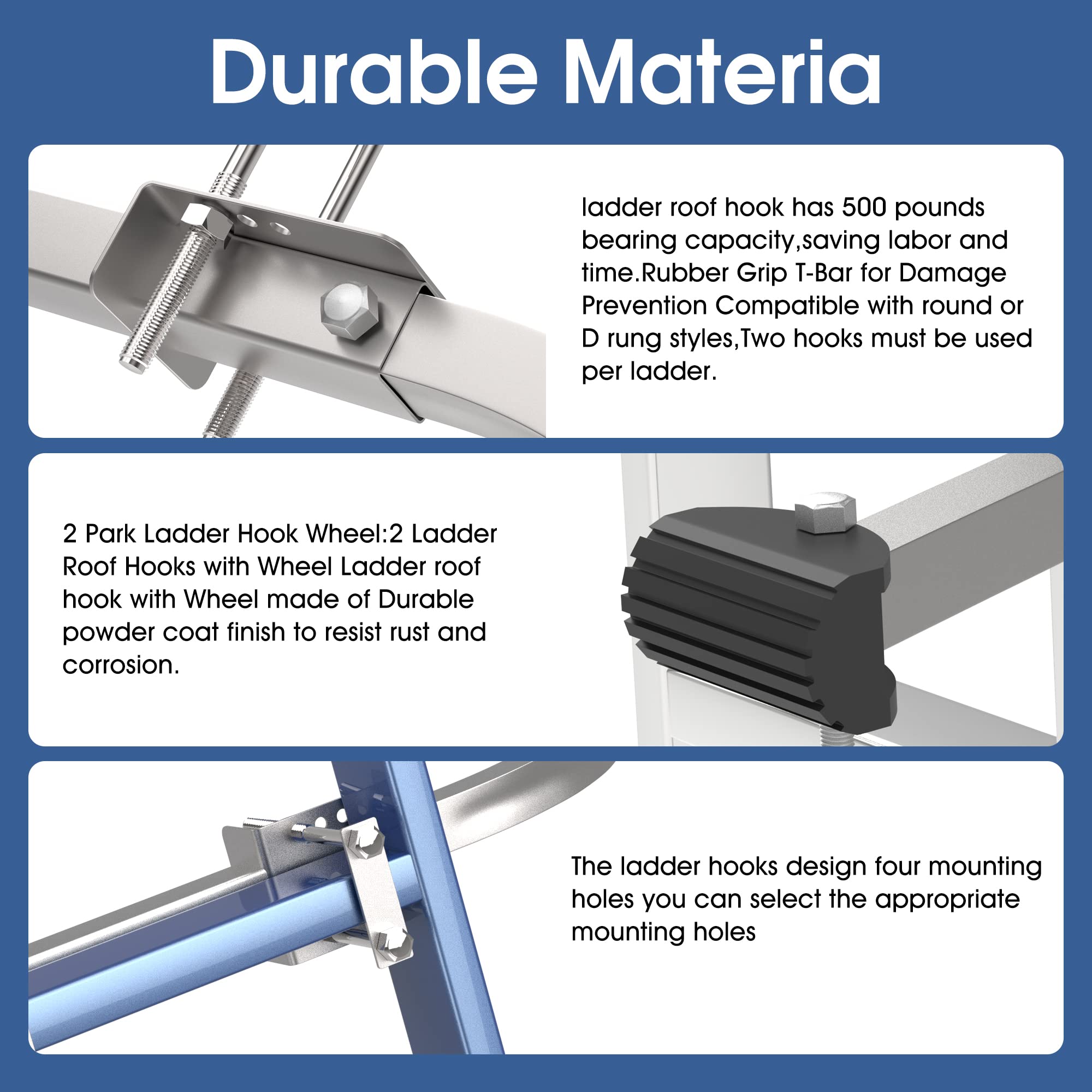 Durable Materia

ladder roof hook has 500 pounds bearing capacity,saving labor and time.Rubber Grip T-Bar for Damage Prevention Compatible with round or D rung styles,Two hooks must be used per ladder.

2 Park Ladder Hook Wheel:2 Ladder Roof Hooks with Wheel Ladder roof hook with Wheel made of Durable powder coat finish to resist rust and corrosion.

The ladder hooks design four mounting holes you can select the appropriate mounting holes