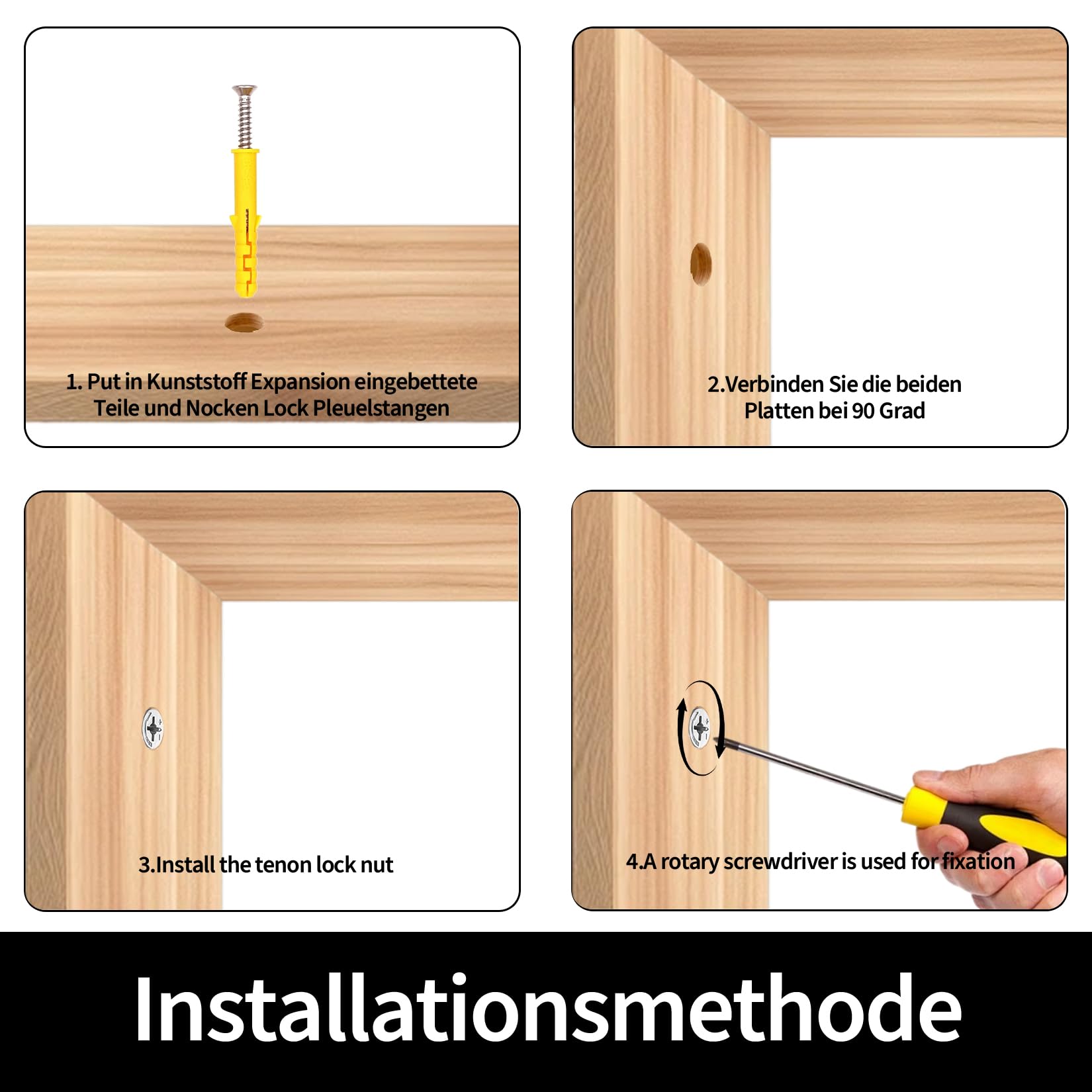 1. Put in Kunststoff Expansion eingebettete Teile und Nocken Lock Pleuelstangen

2.Verbinden Sie die beiden Platten bei 90 Grad

3.Install the tenon lock nut

4.A rotary screwdriver is used for fixation

Installationsmethode