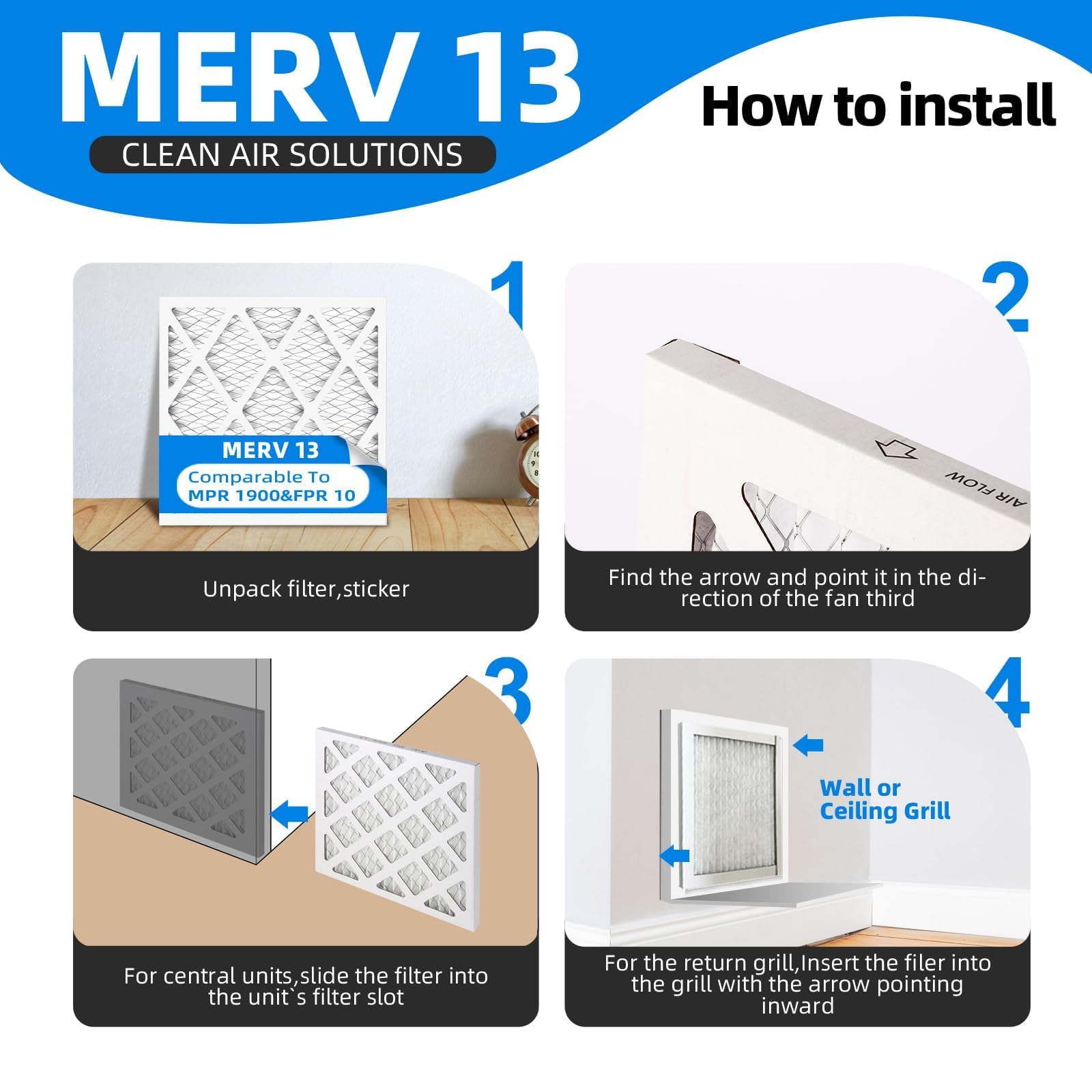 MERV 13

CLEAN AIR SOLUTIONS

How to install

1

MERV 13

Comparable To MPR 1900&FPR 10

Unpack filter,sticker

2

AIR FLOW

Find the arrow and point it in the direction of the fan third

3

For central units,slide the filter into the unit`s filter slot

4

Wall or Ceiling Grill

For the return grill,Insert the filer into the grill with the arrow pointing inward