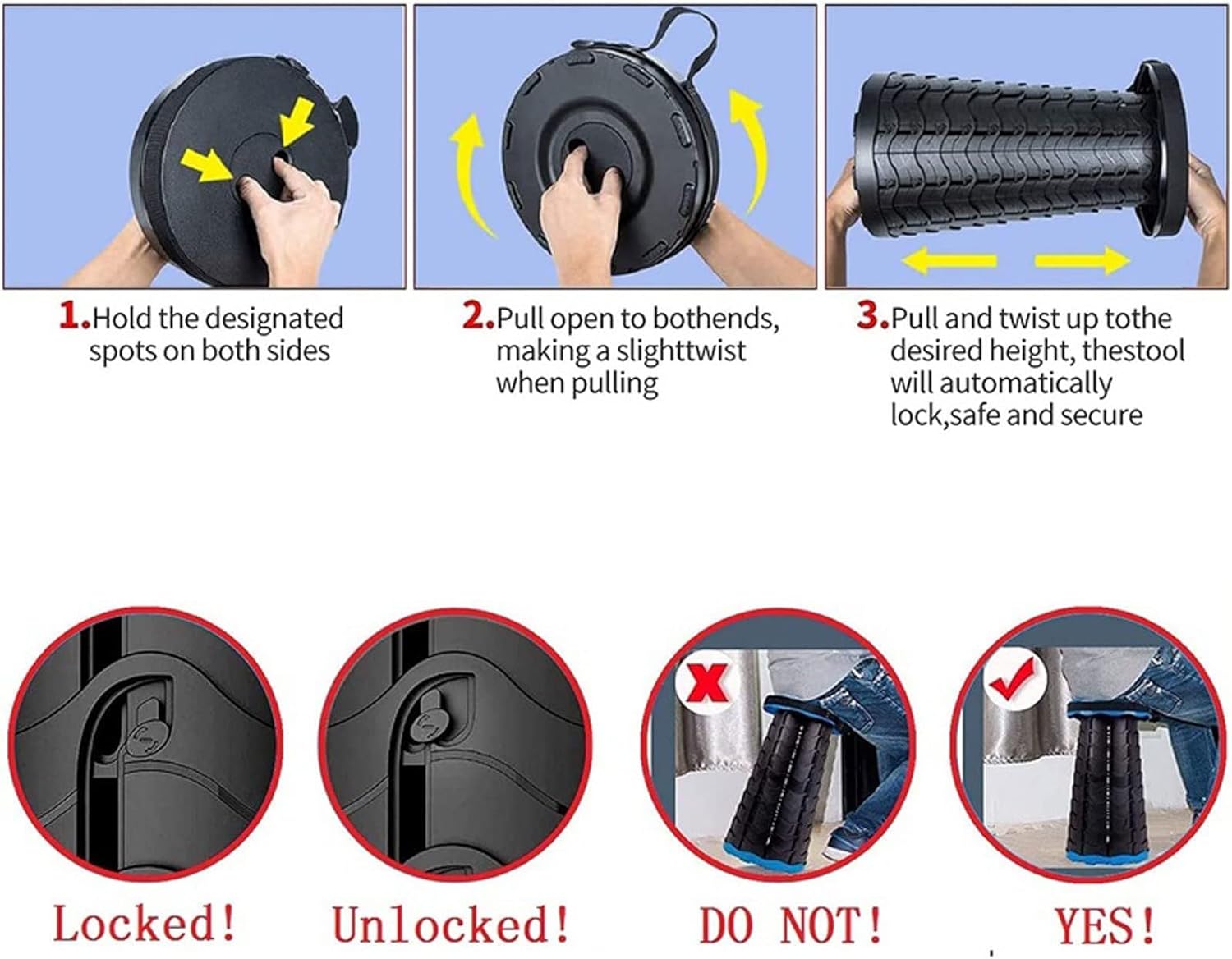 1.Hold the designated spots on both sides

2.Pull open to bothends, making a slighttwist when pulling

3.Pull and twist up tothe desired height, thestool will automatically lock,safe and secure

Locked!

Unlocked!

DO NOT!

YES!