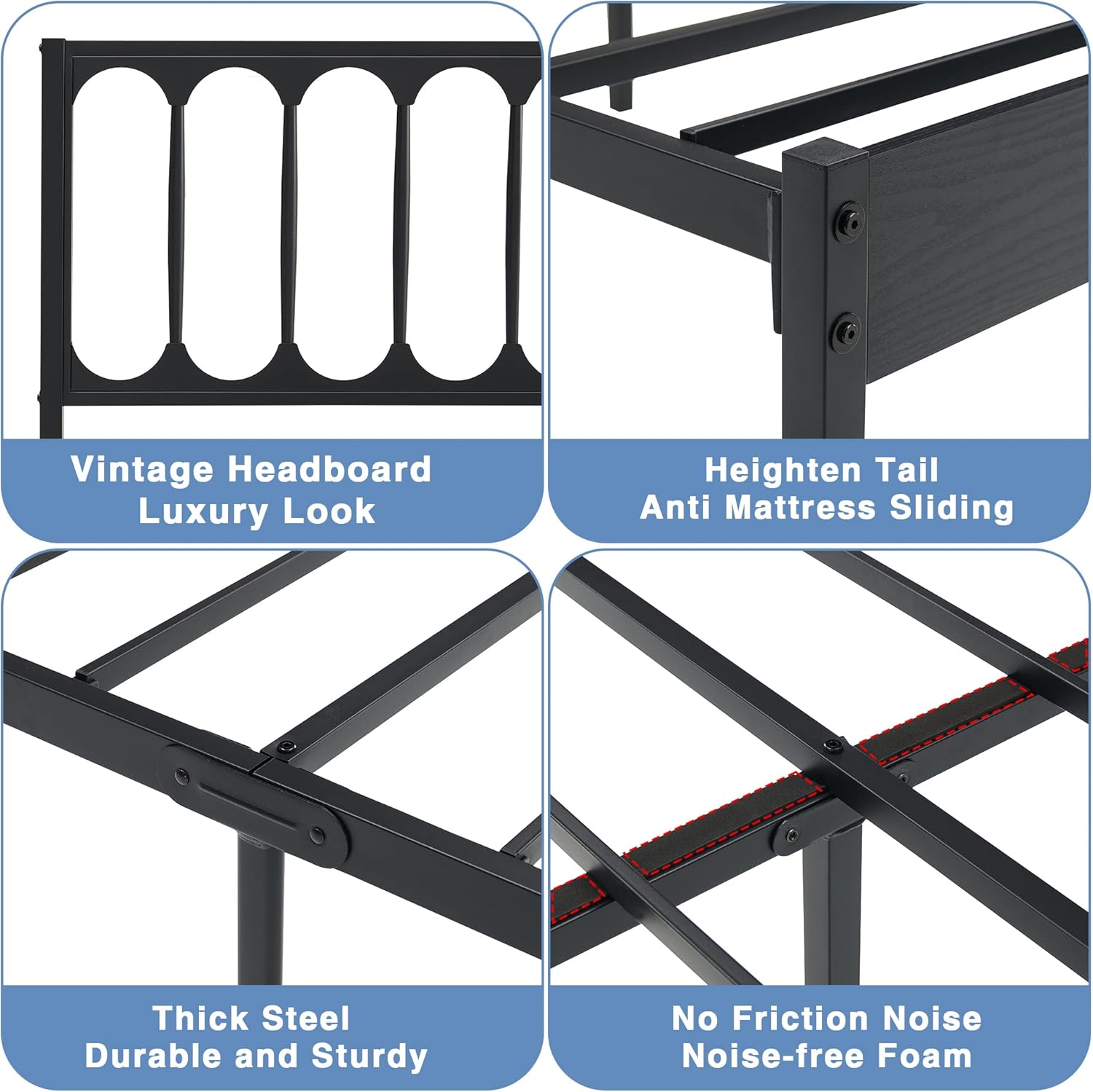 Vintage Headboard
Luxury Look

Heighten Tail
Anti Mattress Sliding

Thick Steel
Durable and Sturdy

No Friction Noise
Noise-free Foam