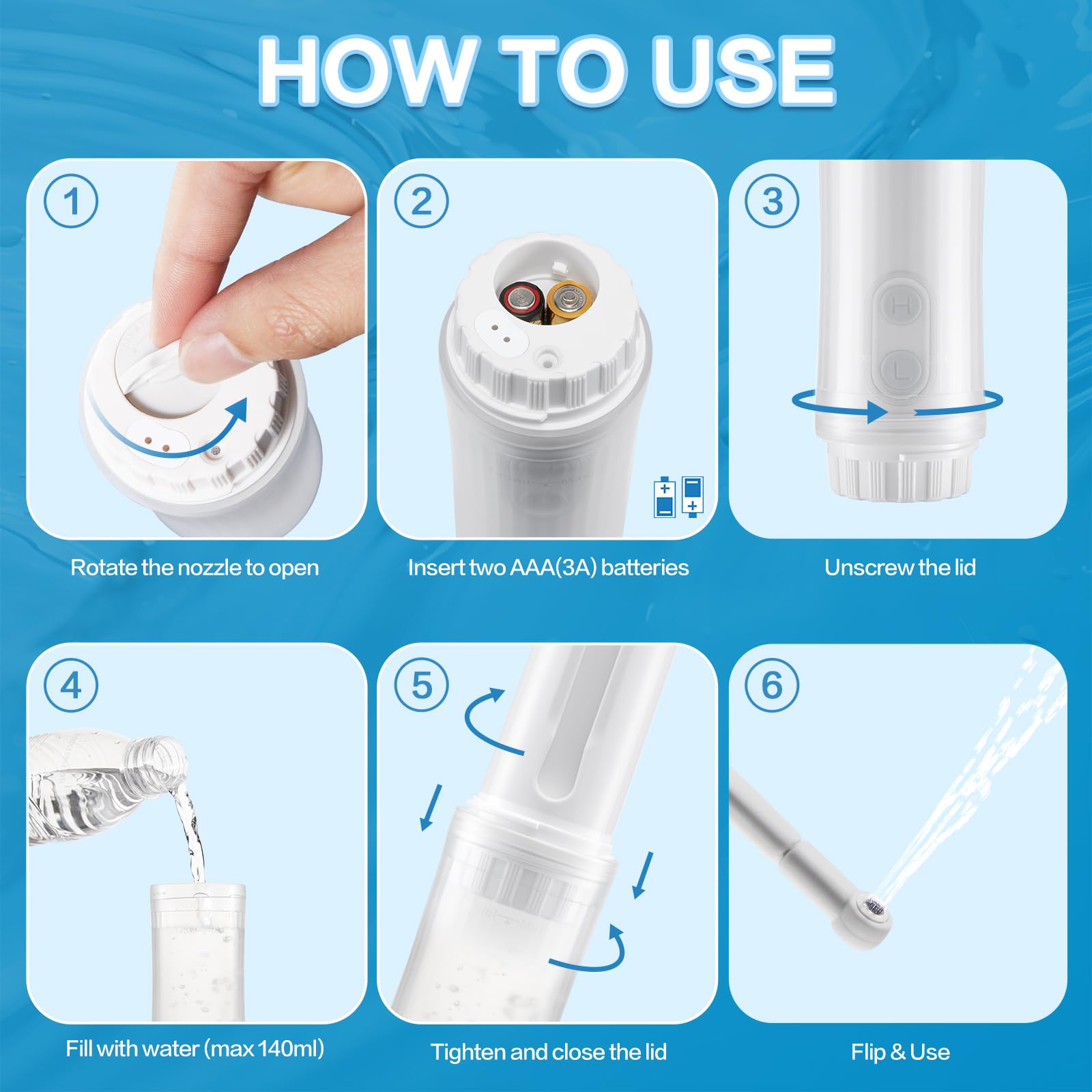 HOW TO USE

1

Rotate the nozzle to open

2

Insert two AAA(3A) batteries

3

H

L

Unscrew the lid

4

Fill with water (max 140ml)

5

Tighten and close the lid

6

Flip & Use