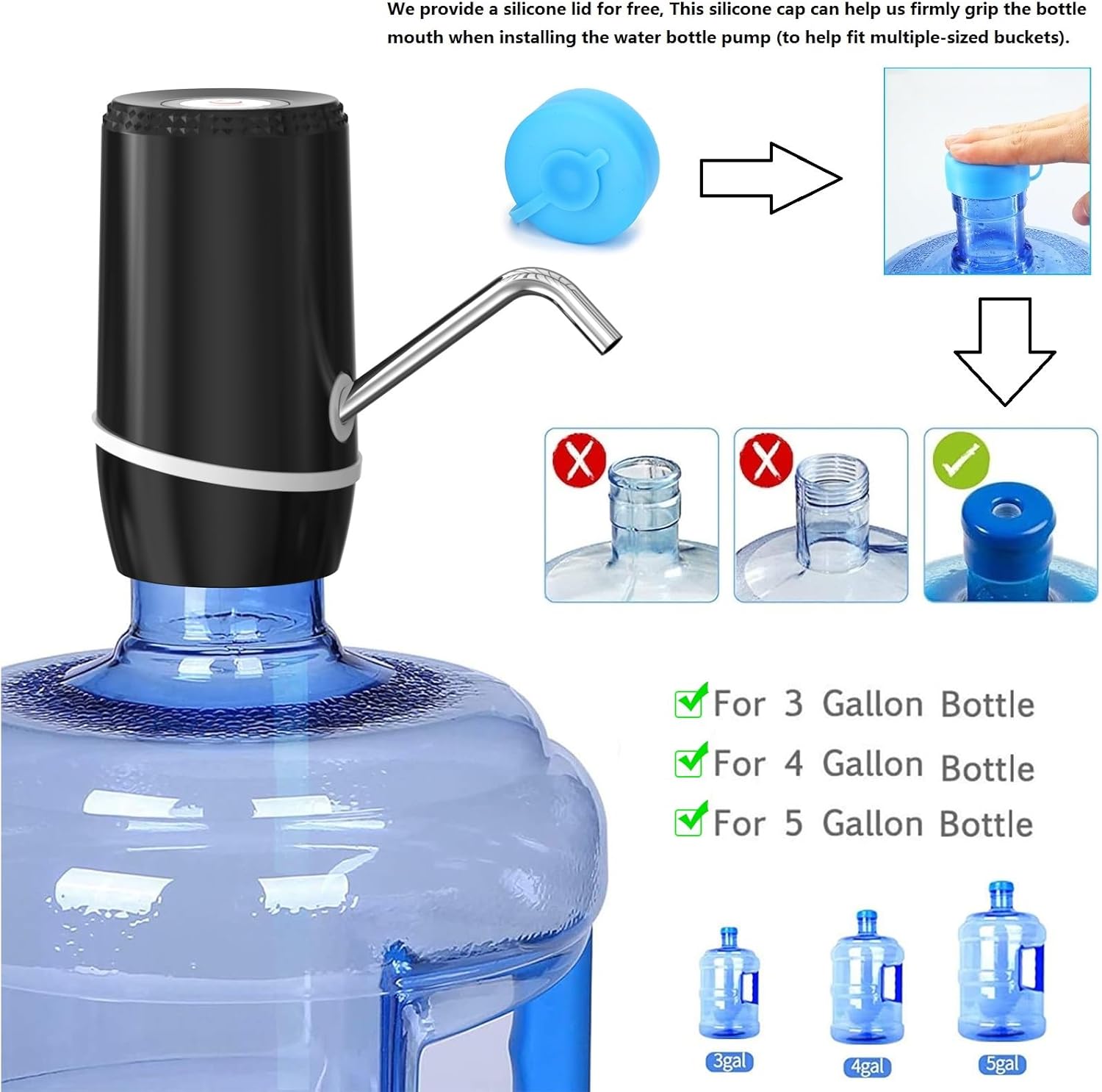 We provide a silicone lid for free, This silicone cap can help us firmly grip the bottle mouth when installing the water bottle pump (to help fit multiple-sized buckets).

For 3 Gallon Bottle
For 4 Gallon Bottle
For 5 Gallon Bottle

3gal
4gal
5gal