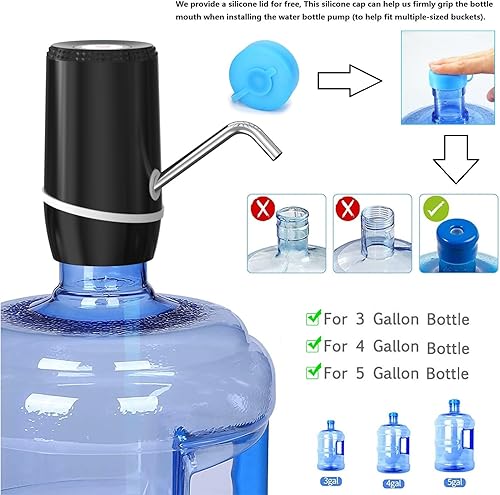 We provide a silicone lid for free, This silicone cap can help us firmly grip the bottle mouth when installing the water bottle pump (to help fit multiple-sized buckets).

For 3 Gallon Bottle
For 4 Gallon Bottle
For 5 Gallon Bottle

3gal
4gal
5gal