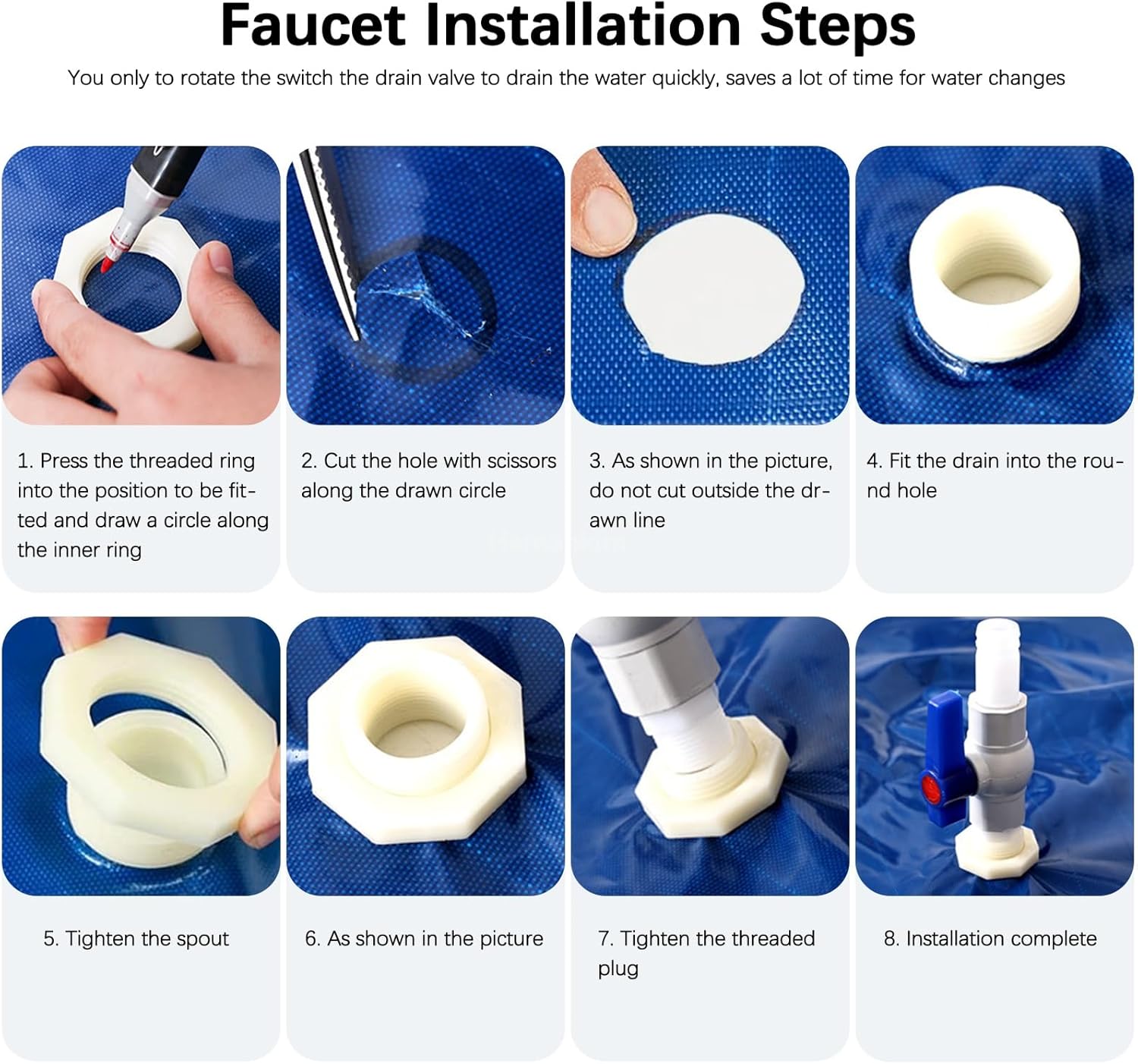 Faucet Installation Steps

You only to rotate the switch the drain valve to drain the water quickly, saves a lot of time for water changes

1. Press the threaded ring into the position to be fitted and draw a circle along the inner ring

2. Cut the hole with scissors along the drawn circle

3. As shown in the picture, do not cut outside the drawn line

4. Fit the drain into the round hole

5. Tighten the spout

6. As shown in the picture

7. Tighten the threaded plug

8. Installation complete